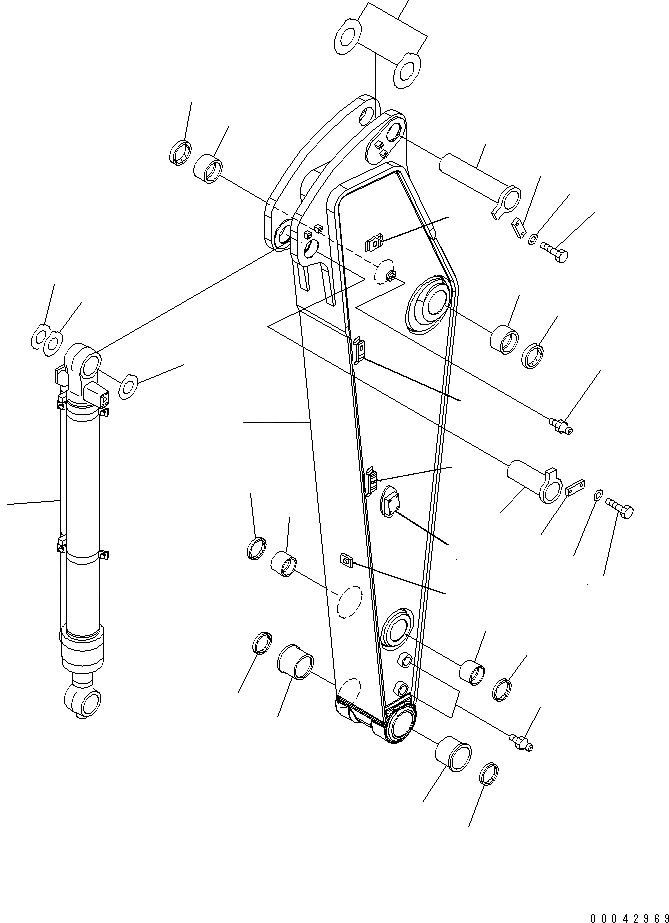 00042969