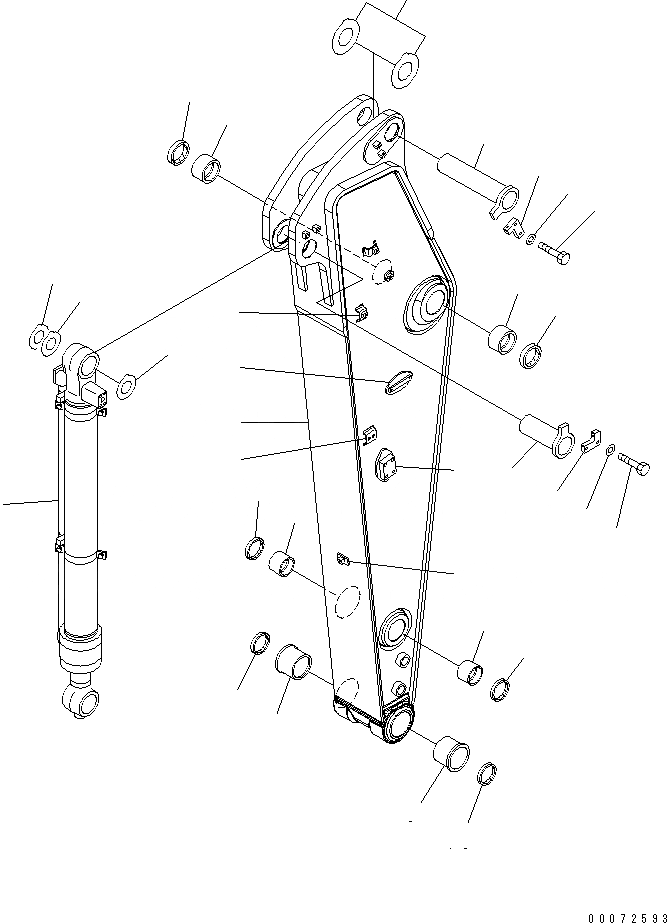 00072593