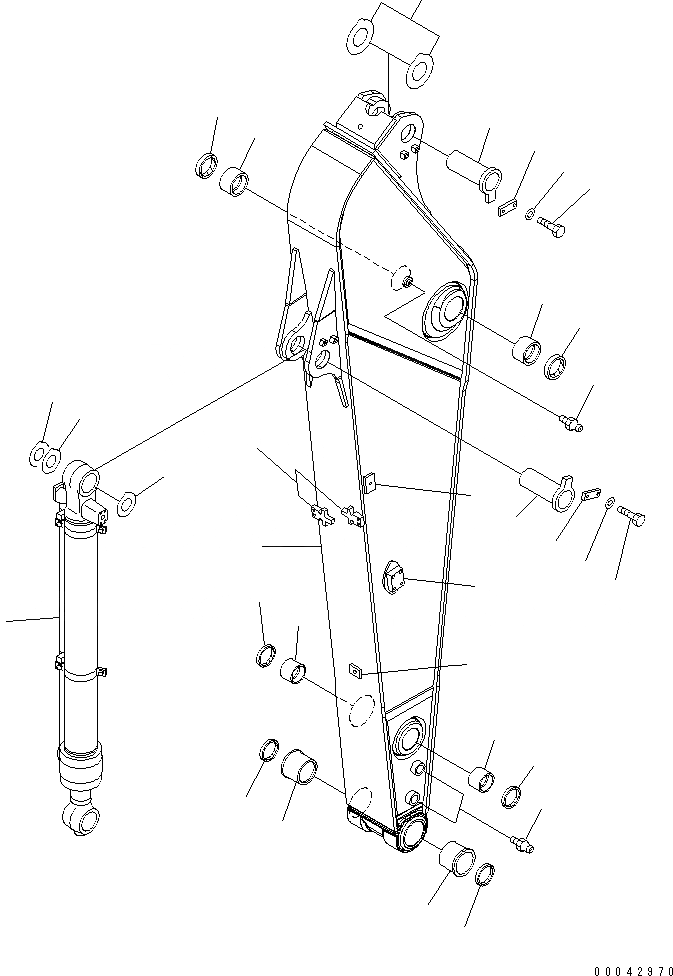 00042970