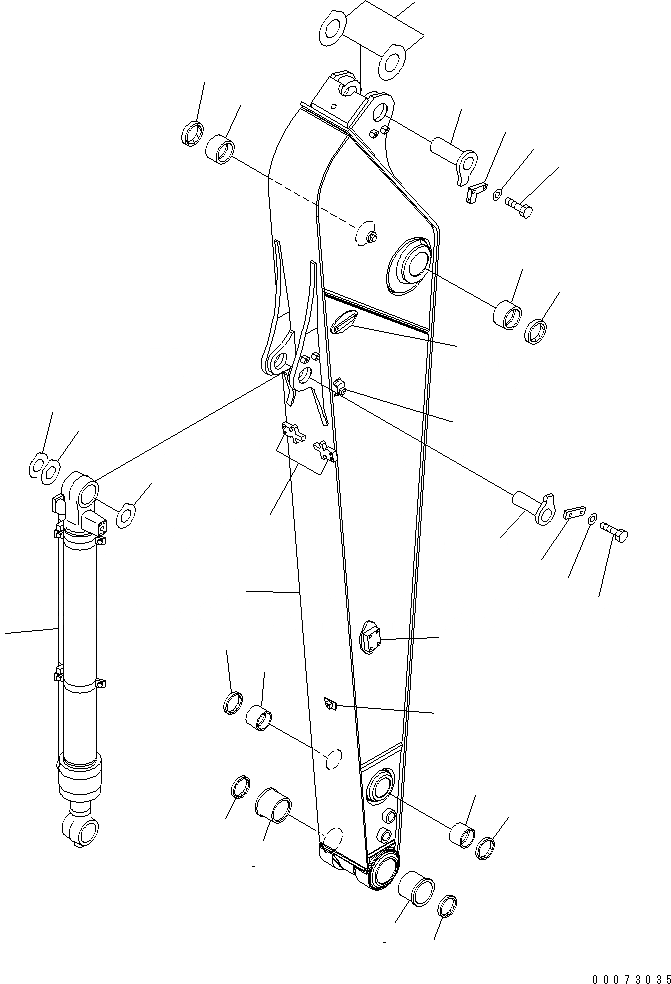 00073035