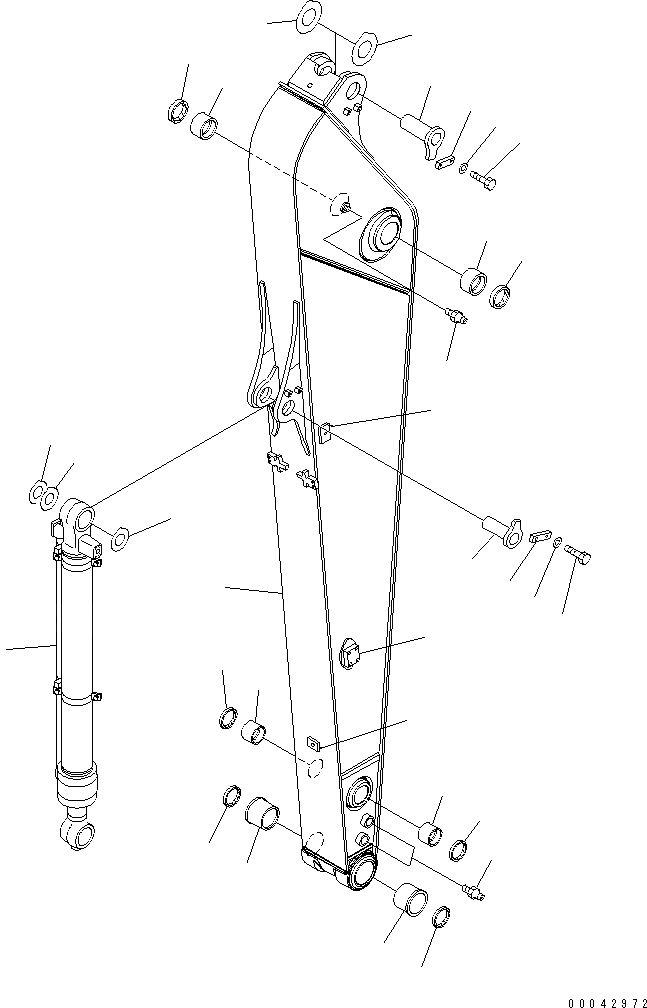 00042972