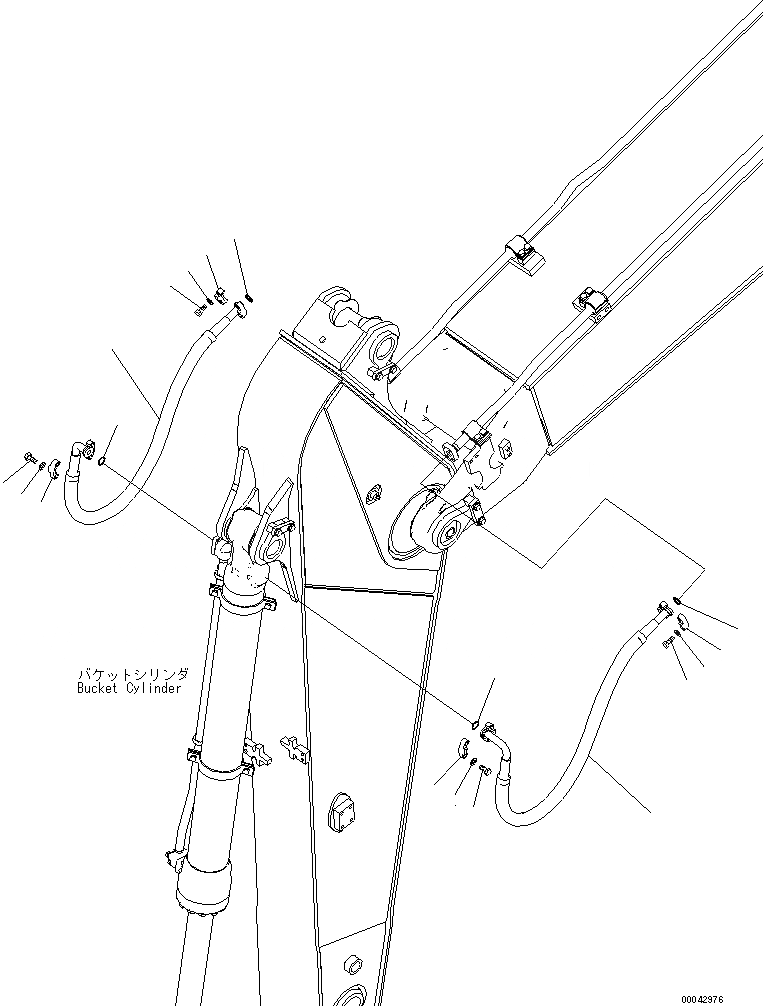 バケットシリンダ
Bucket Cylinder

00042976