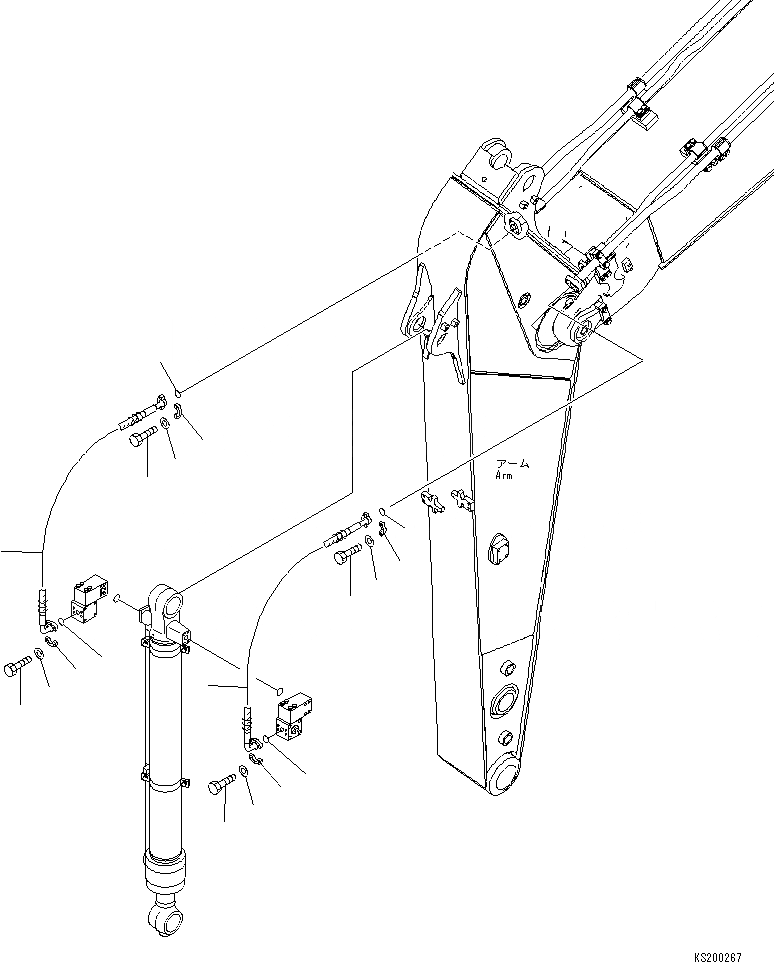 アーム
Arm

KS200267