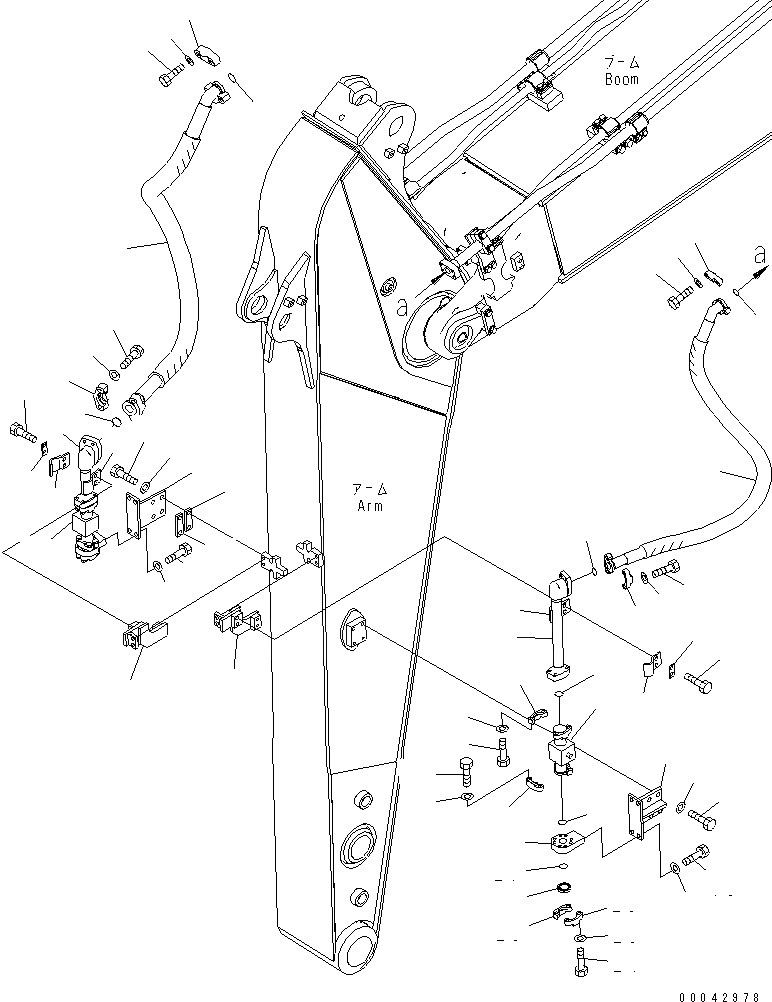 ブーム
Boom

a

a

アーム
Arm

00042978