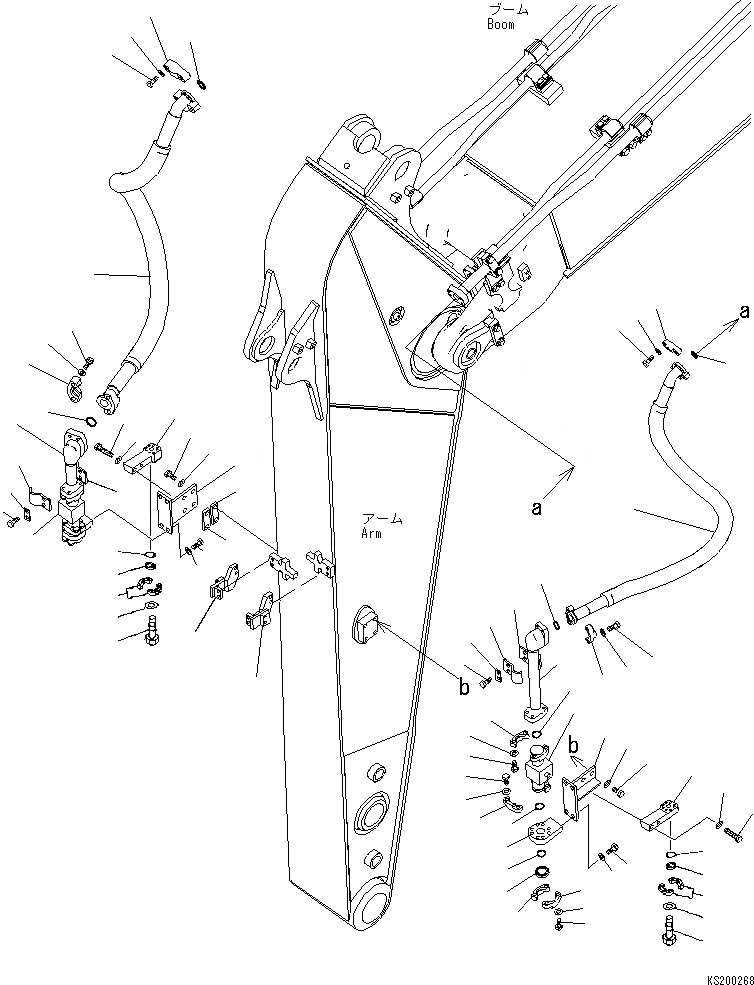 ブーム
Boom

a

a

アーム
Arm

b

b

KS200268