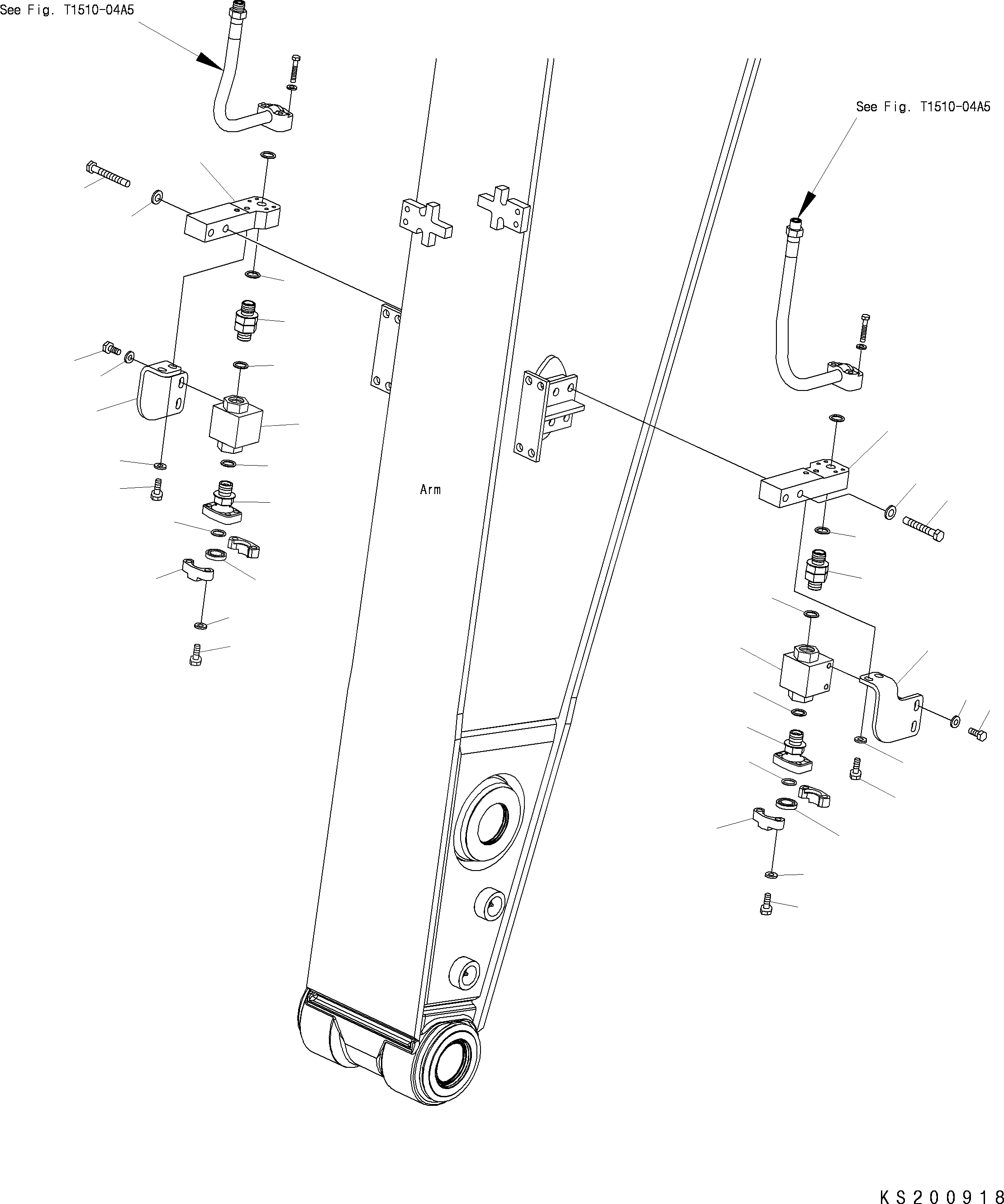 See Fig. T1510-04A5

See Fig. T1510-04A5

Arm

KS200918