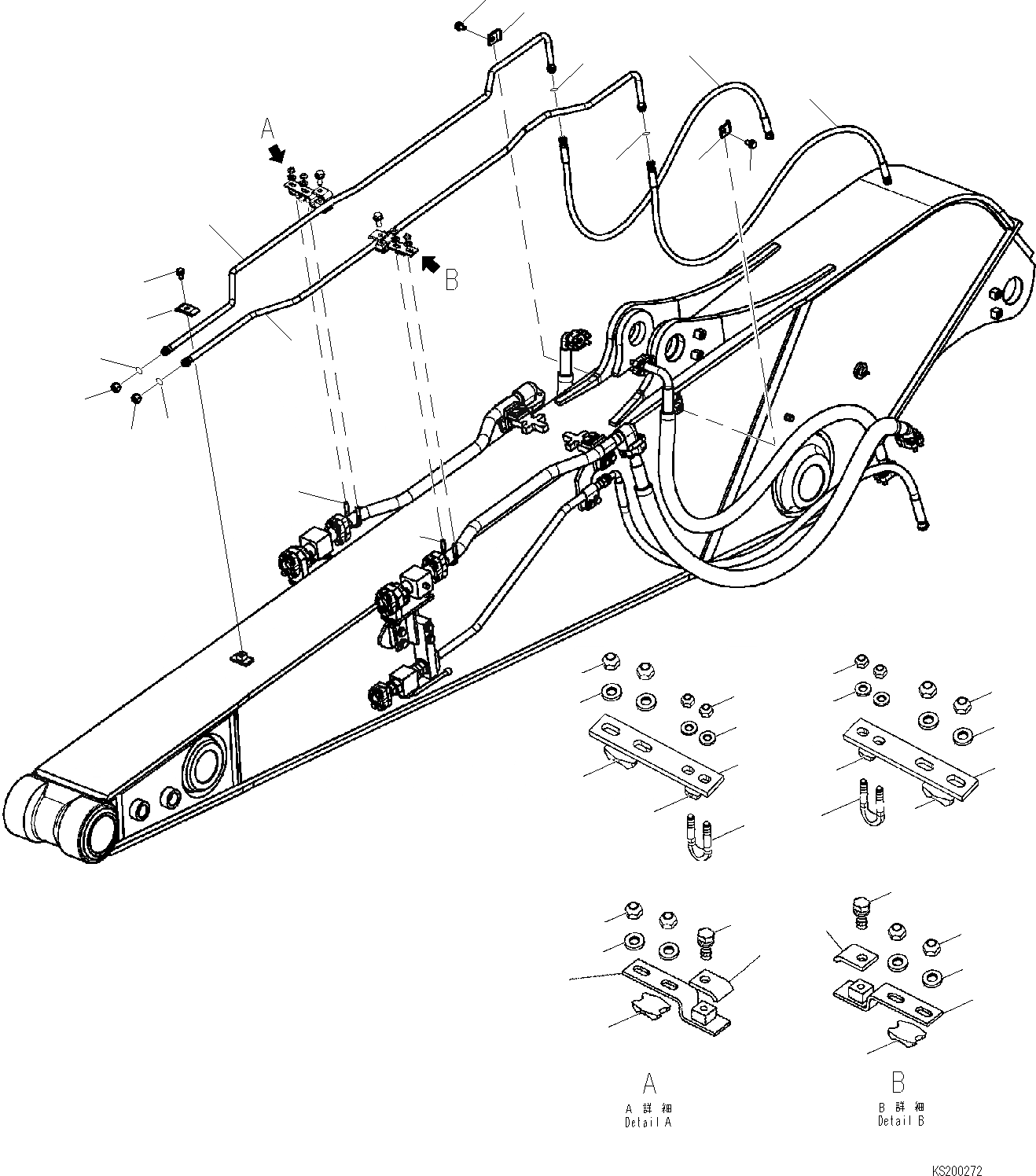 A

B

A

A 詳細
Detail A

B

B 詳細
Detail B

KS200272