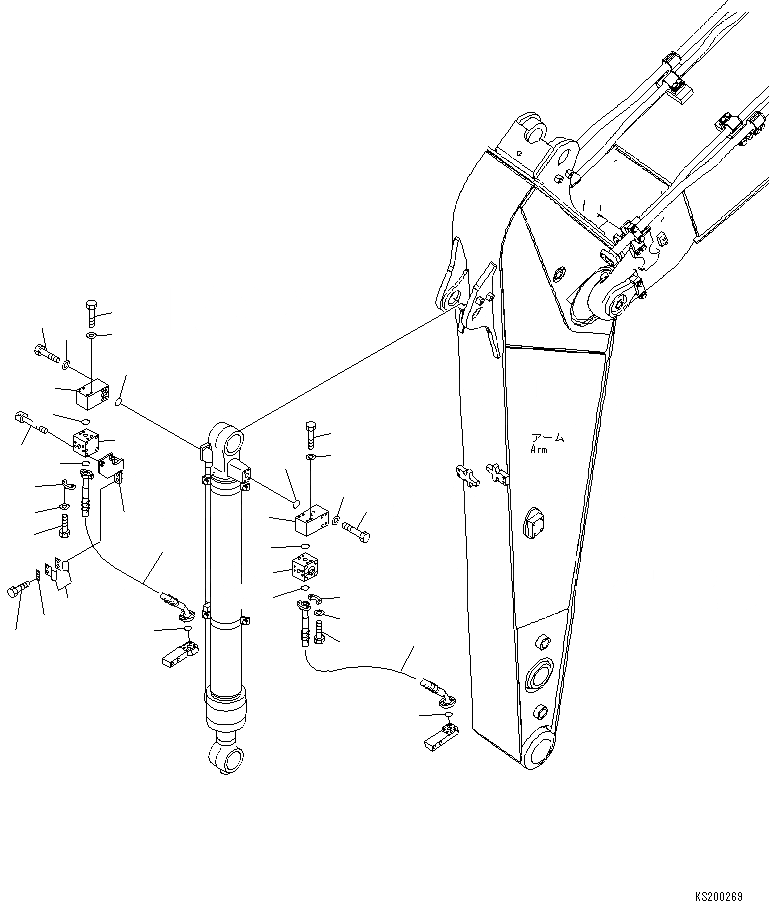 アーム
Arm

KS200269