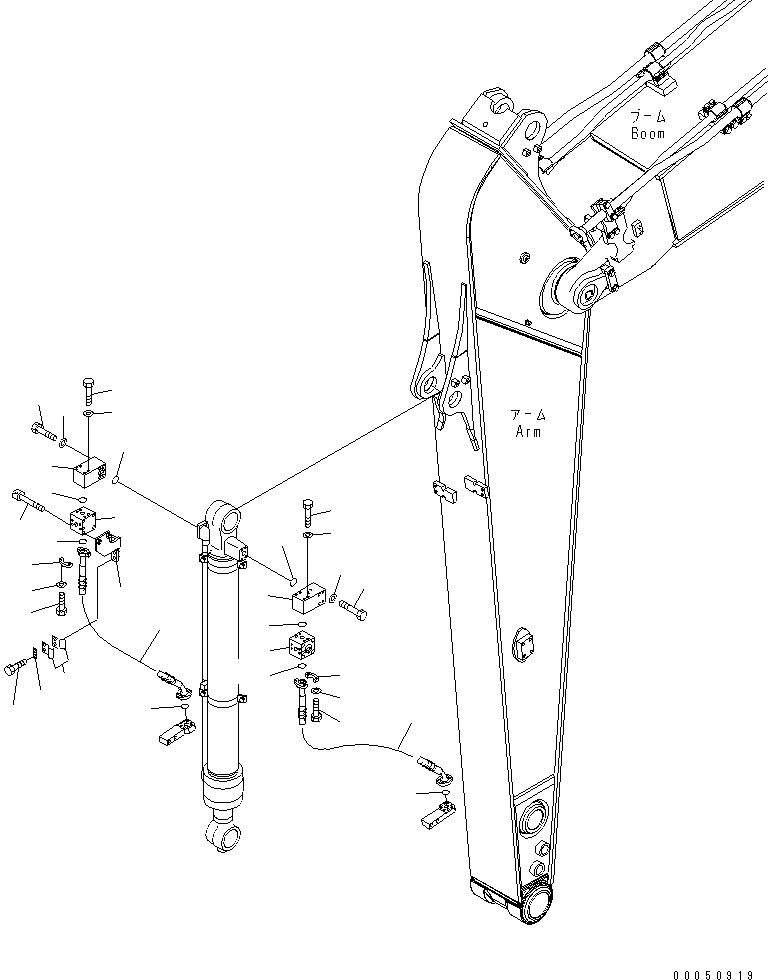 ブーム
Boom

アーム
Arm

00050919