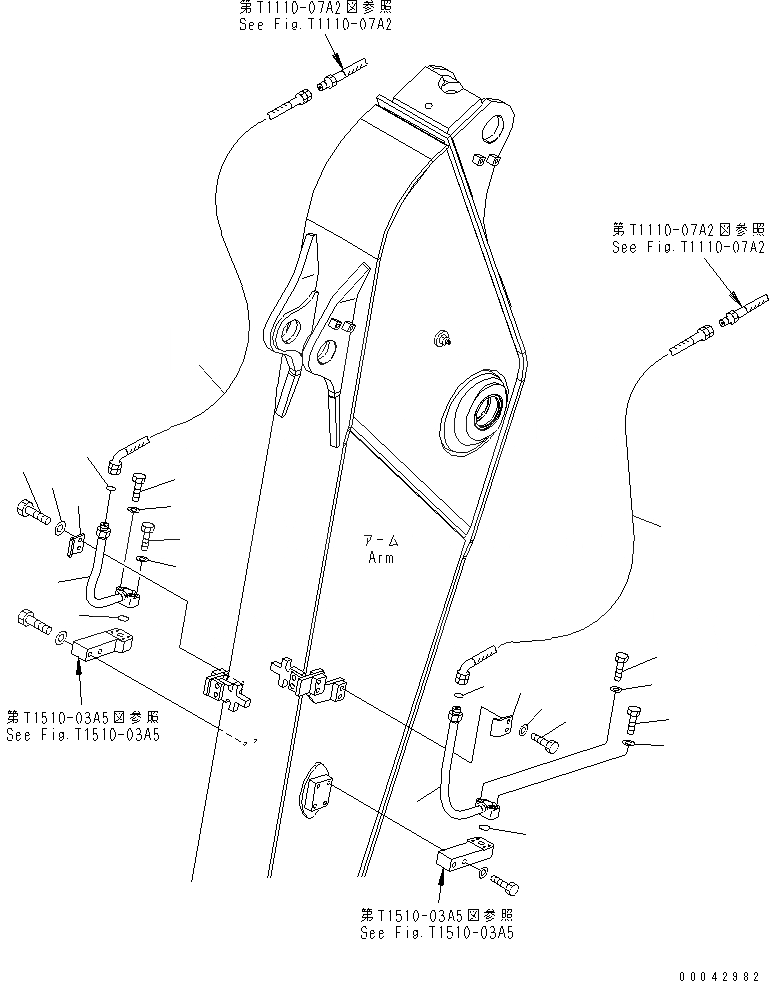 第T1110-07A2図参照
See Fig.T1110-07A2

第T1110-07A2図参照
See Fig.T1110-07A2

アーム
Arm

第T1510-03A5図参照
See Fig.T1510-03A5

第T1510-03A5図参照
See Fig.T1510-03A5

00042982