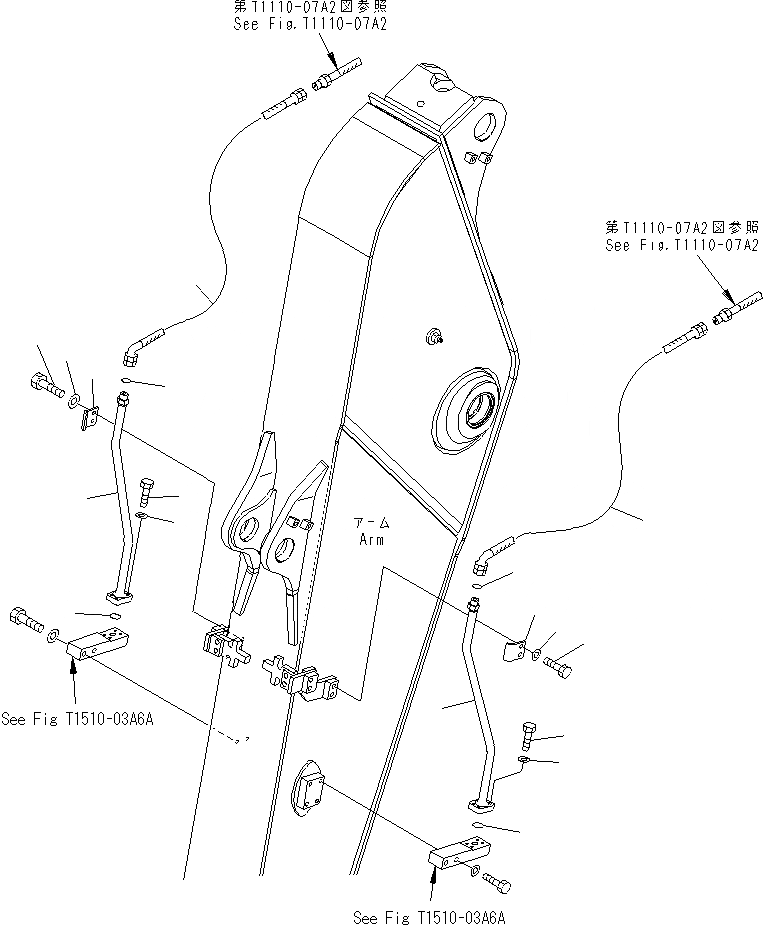 第T1110-07A2図参照
See Fig.T1110-07A2

第T1110-07A2図参照
See Fig.T1110-07A2

アーム
Arm

See Fig T1510-03A6A

See Fig T1510-03A6A