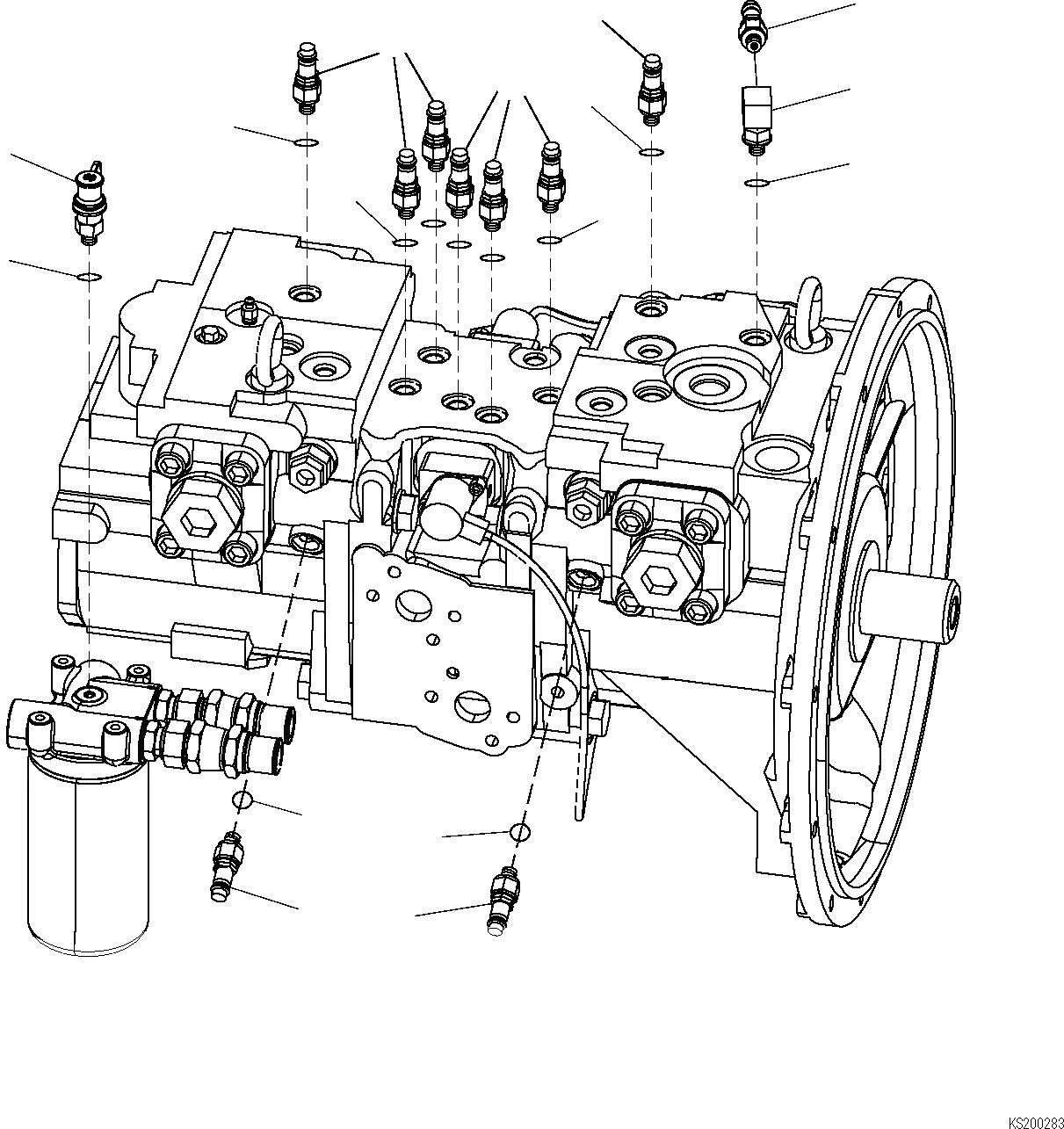 KS200283