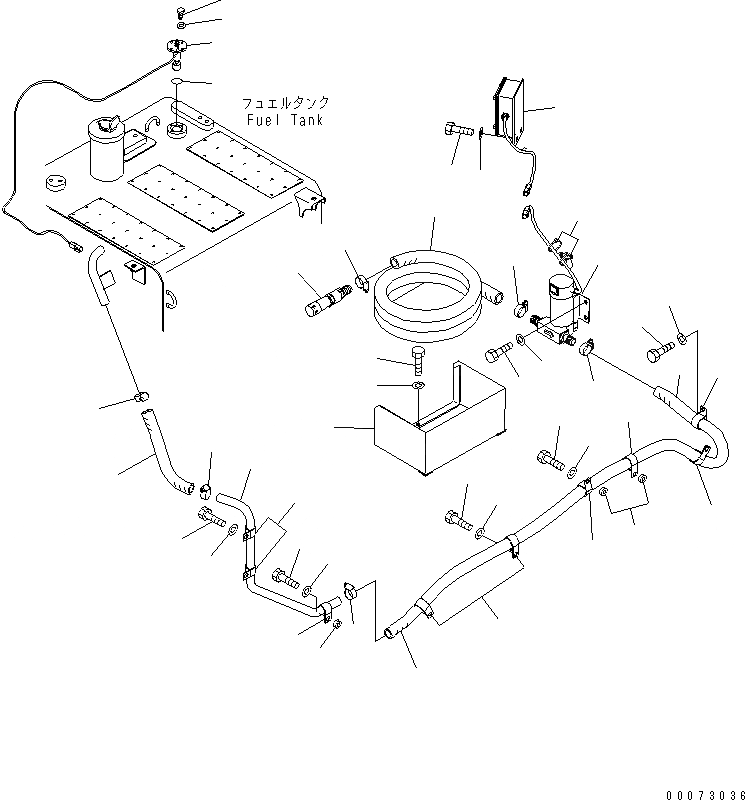 フュエルタンク
Fuel Tank

00073036