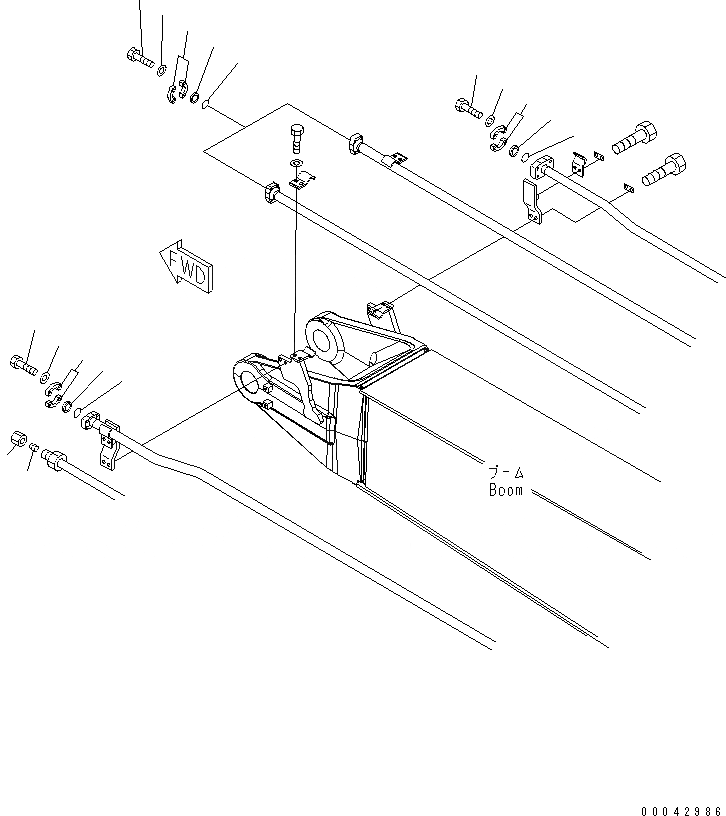 FWD

ブーム
Boom

00042986