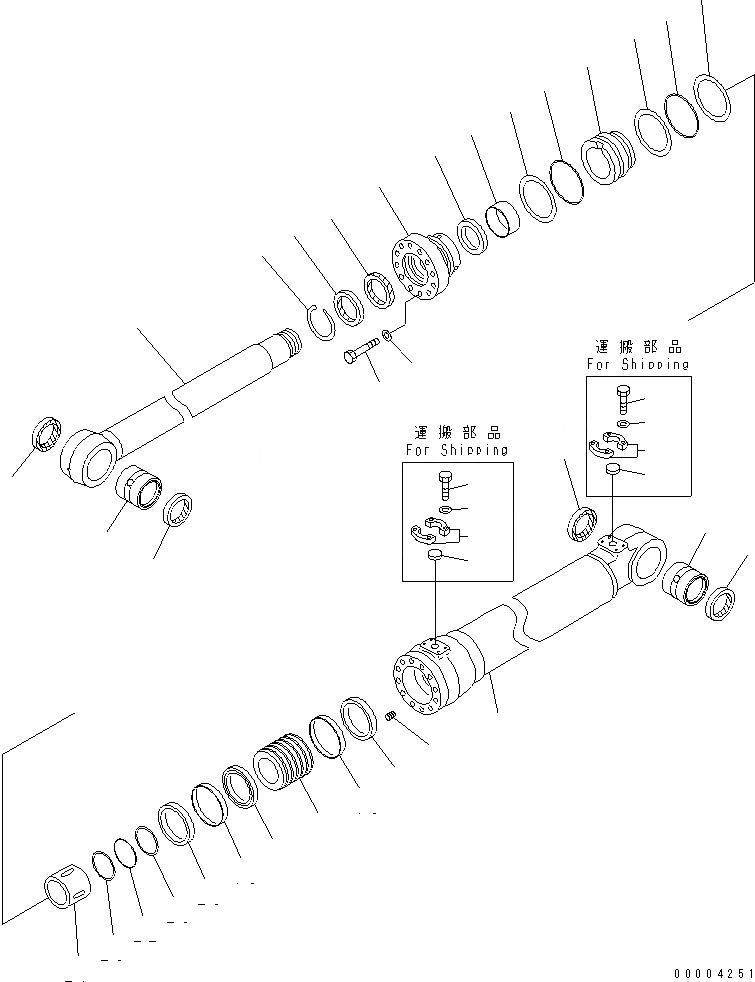 運搬部品
For Shipping

運搬部品
For Shipping

00004251