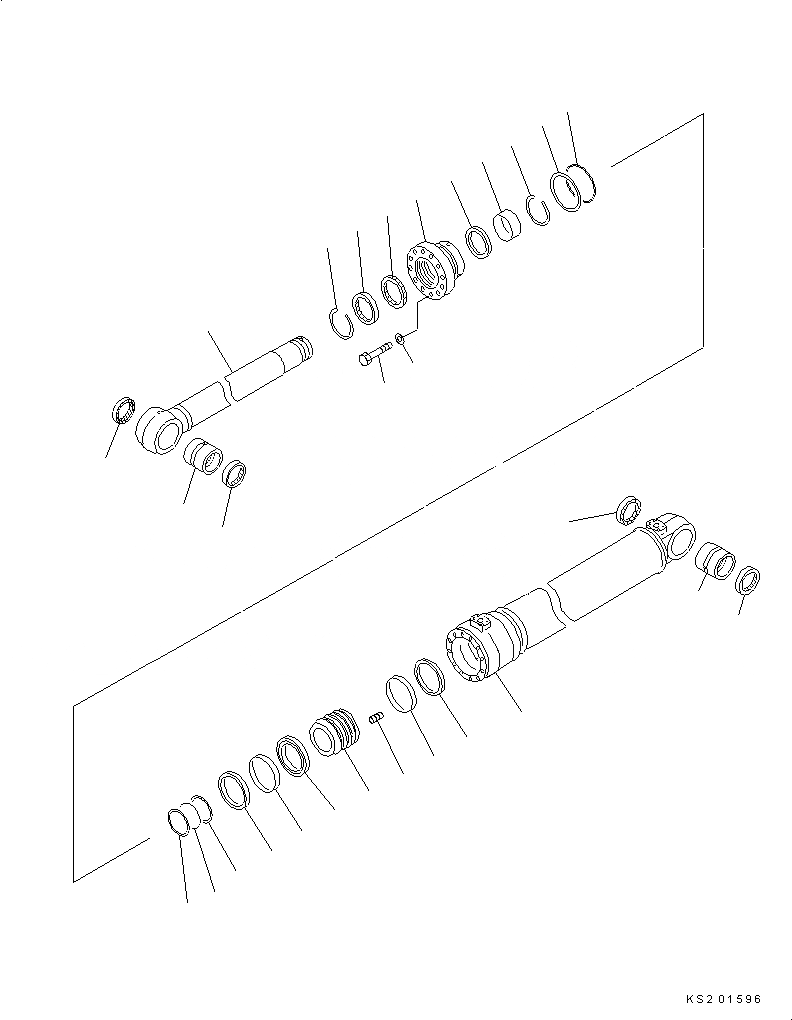 KS201596