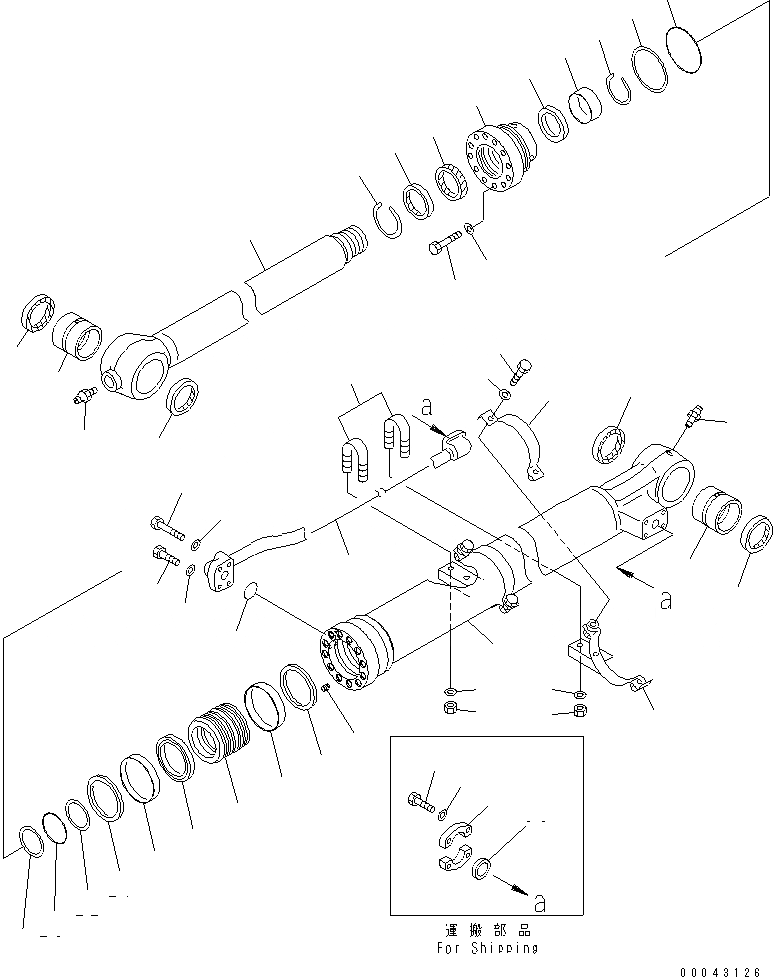 a

a

a

運搬部品
For Shipping

00043126