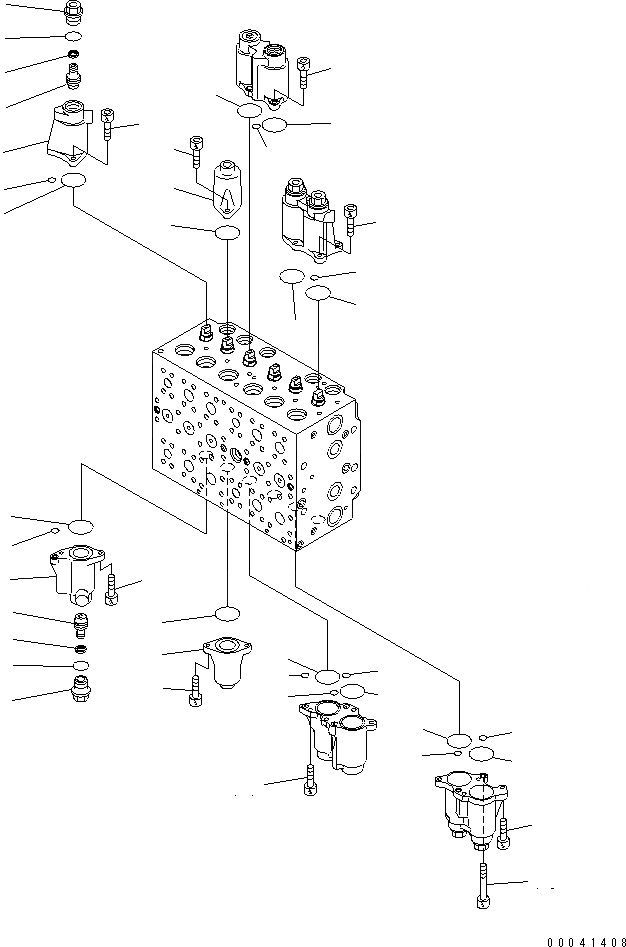 00041408