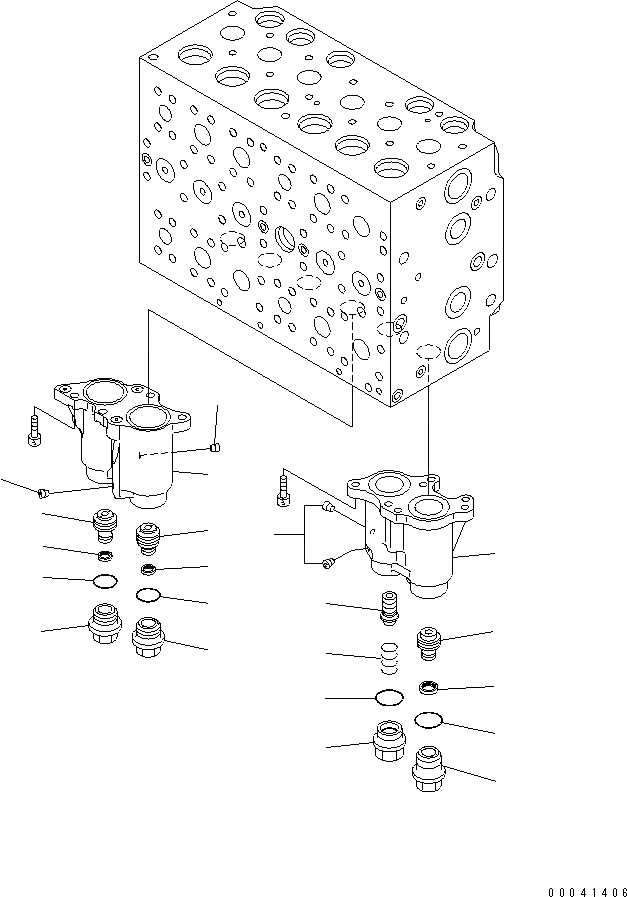 00041406