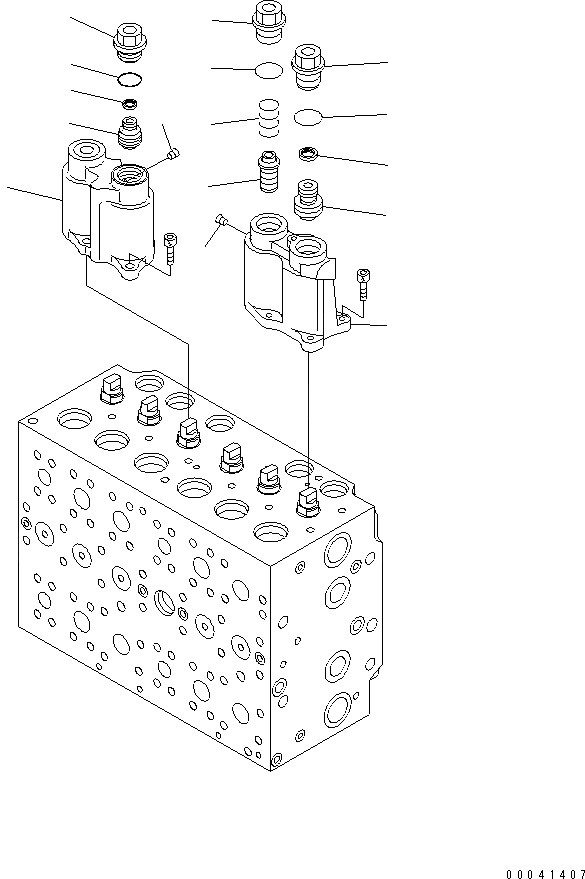 00041407