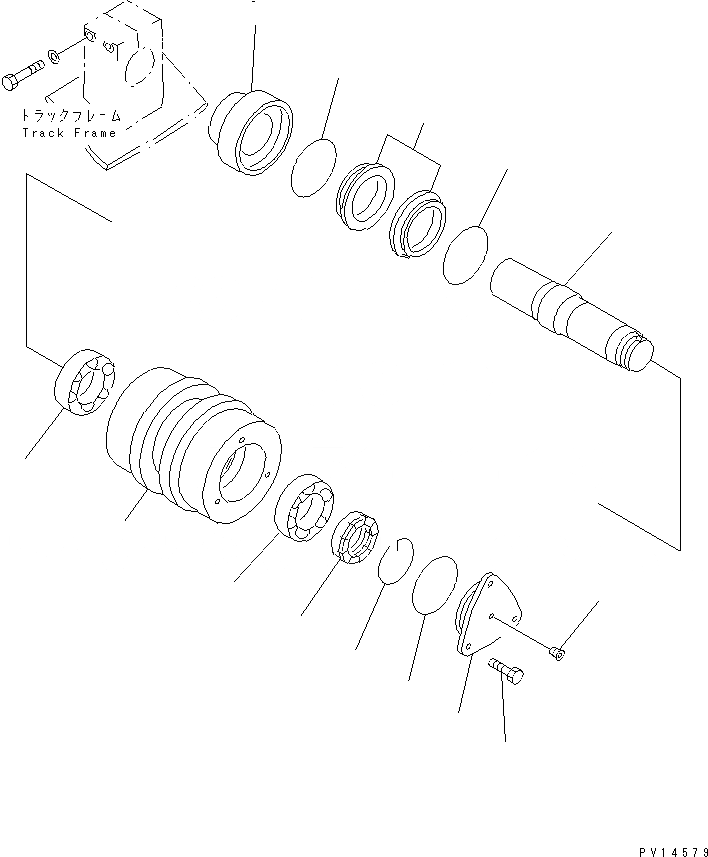 トラックフレーム
Track Frame

PV14579