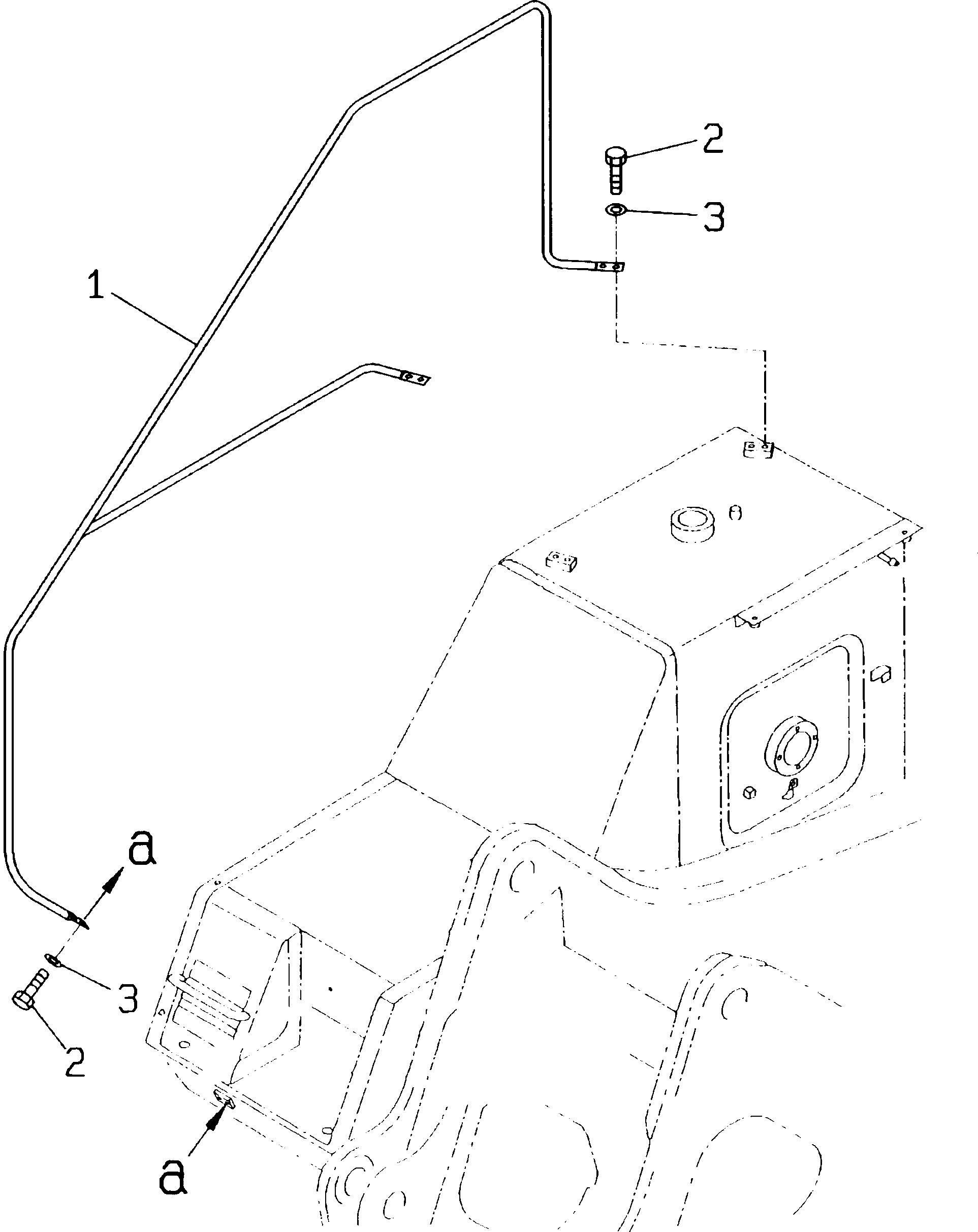 2
3
1
a
3
2
a