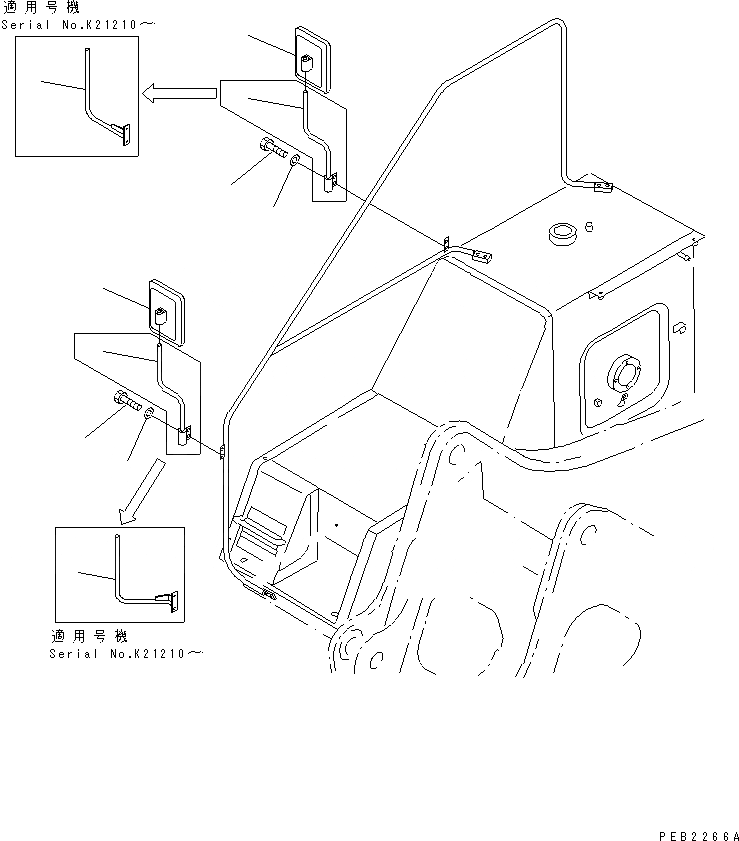 適用号機
Serial No.K21210～

適用号機
Serial No.K21210～

PEB2266A