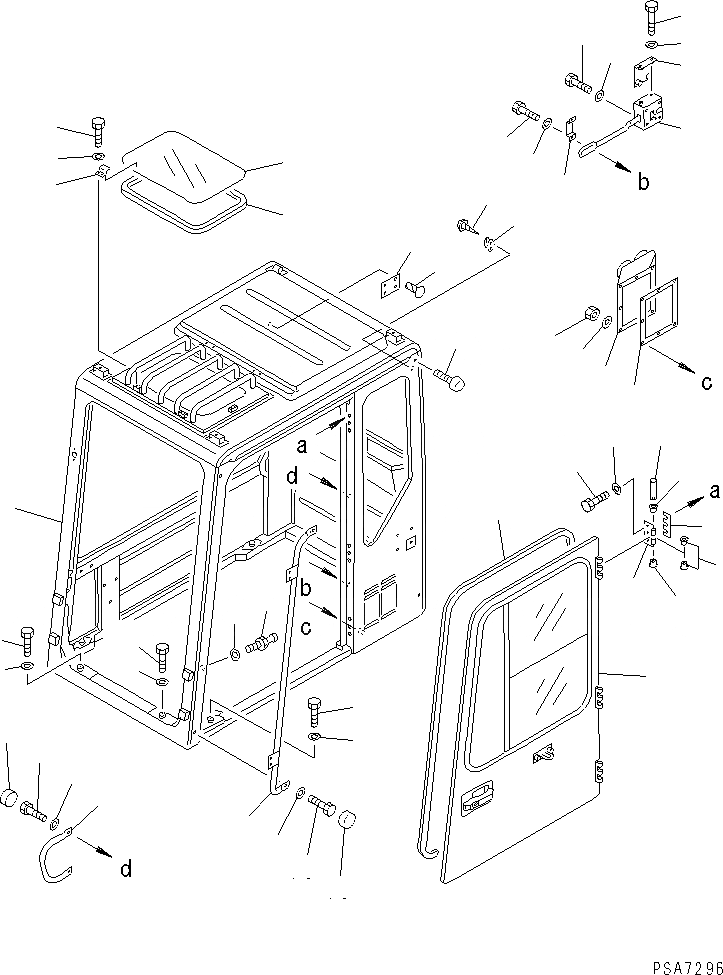 b

c

a

d

b

c

a

d

PSA7296