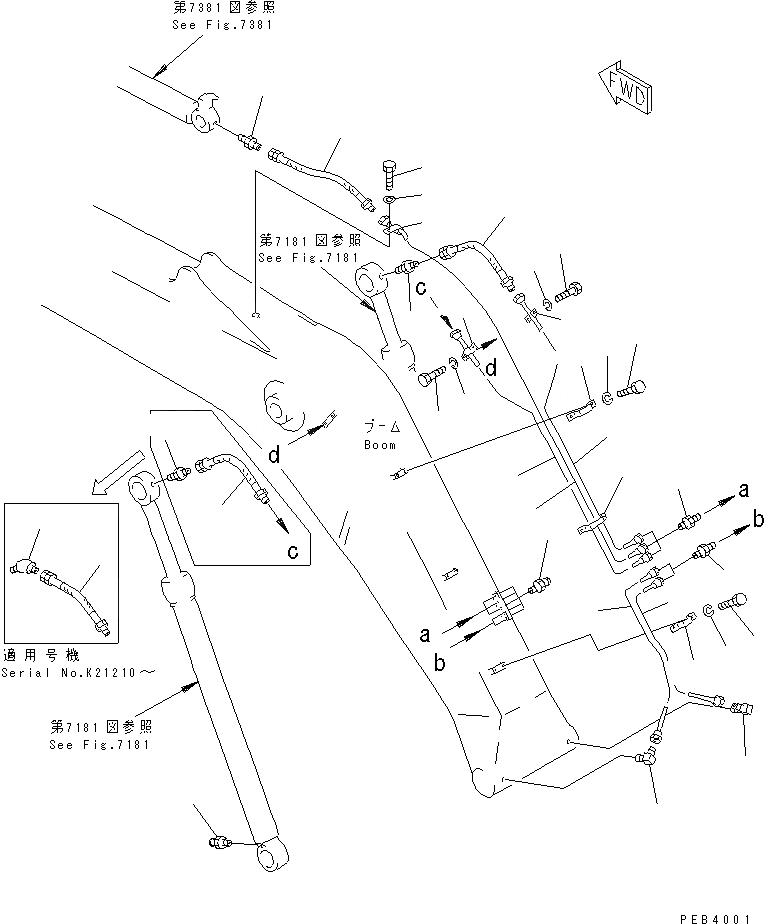 第7381図参照
See Fig.7381

FWD

第7181図参照
See Fig.7181

c

d

ブーム
Boom

d

c

a

b

a

b

適用号機
Serial No.K21210～

第7181図参照
See Fig.7181

PEB4001