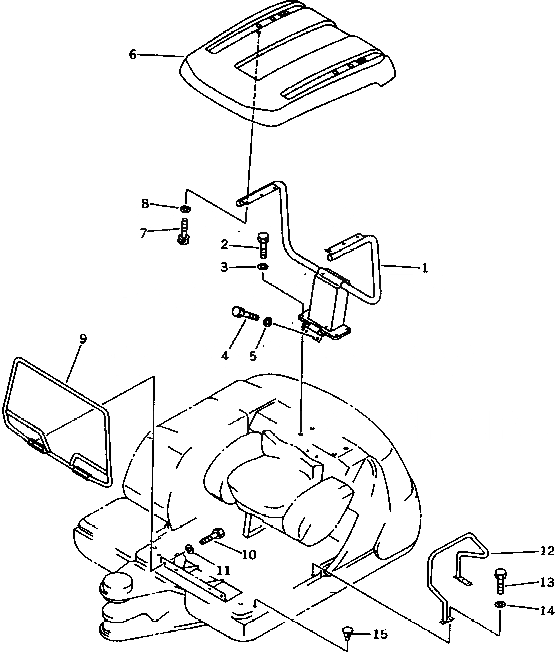 6
8
7
2
3
1
4
5
9
10
11
12
13
14
15