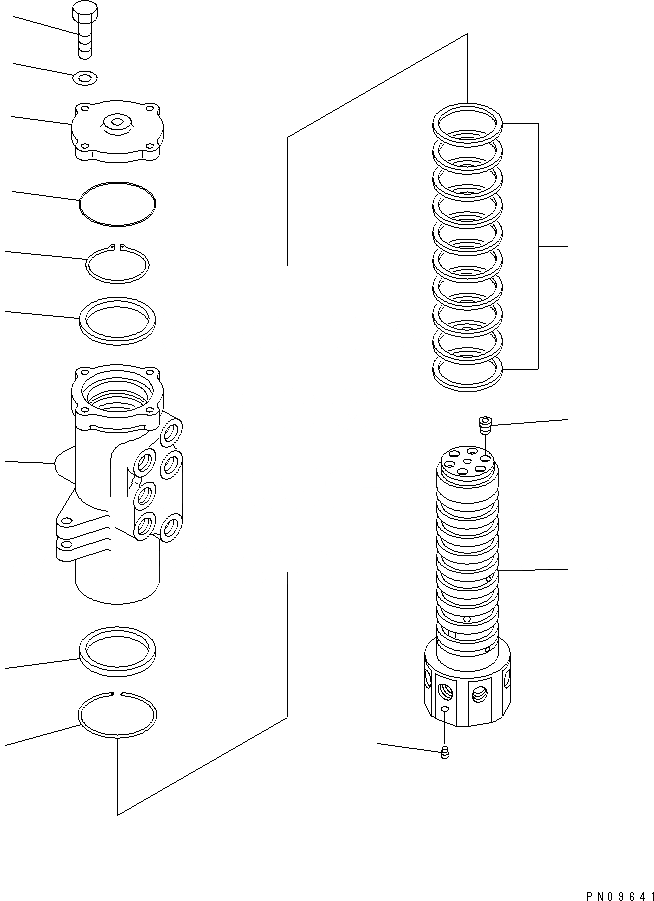 PN09641