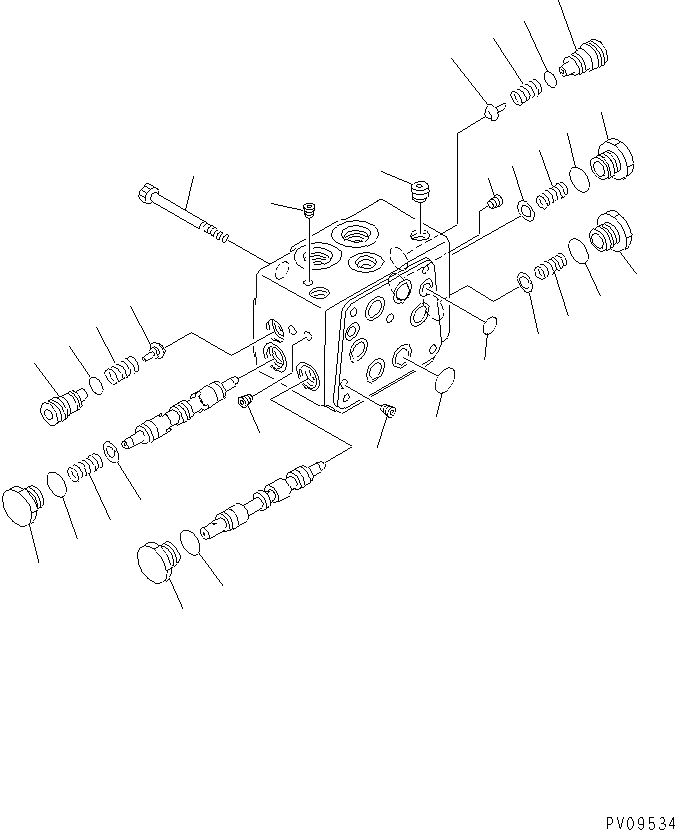 PV09534