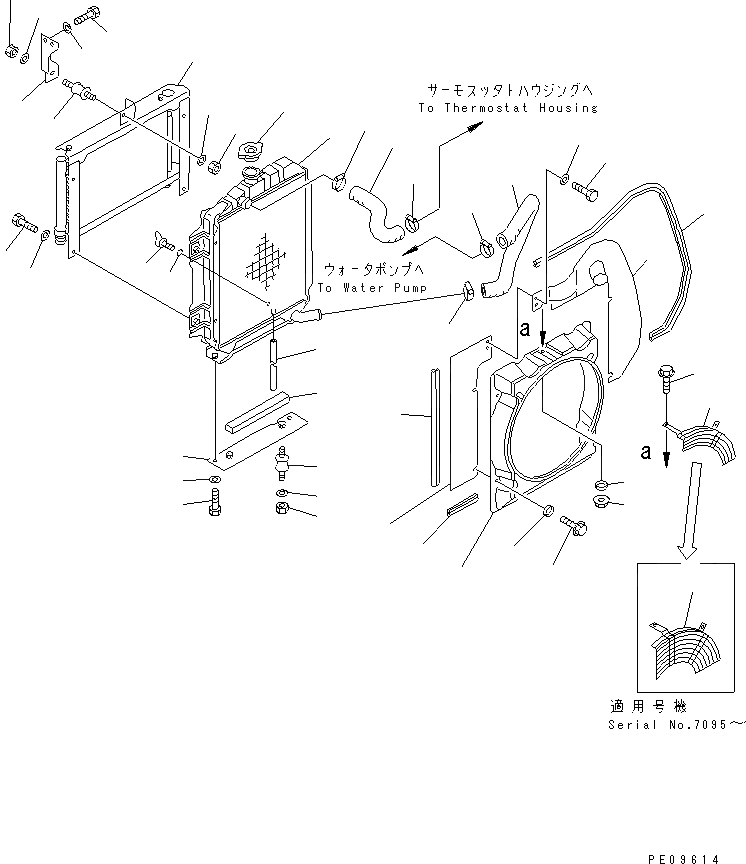 サーモスッタトハウジングへ
To Thermostat Housing

ウォータポンプへ
To Water Pump

a

a

適用号機
Serial No.7095～

PE09614