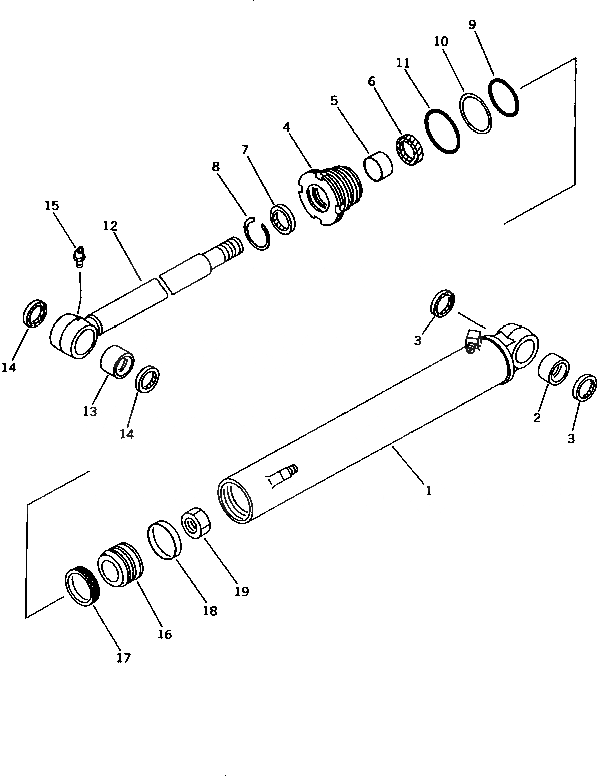 9
10
11
6
5
4
7
8
15
12
14
13
14
3
2
3
1
19
18
16
17