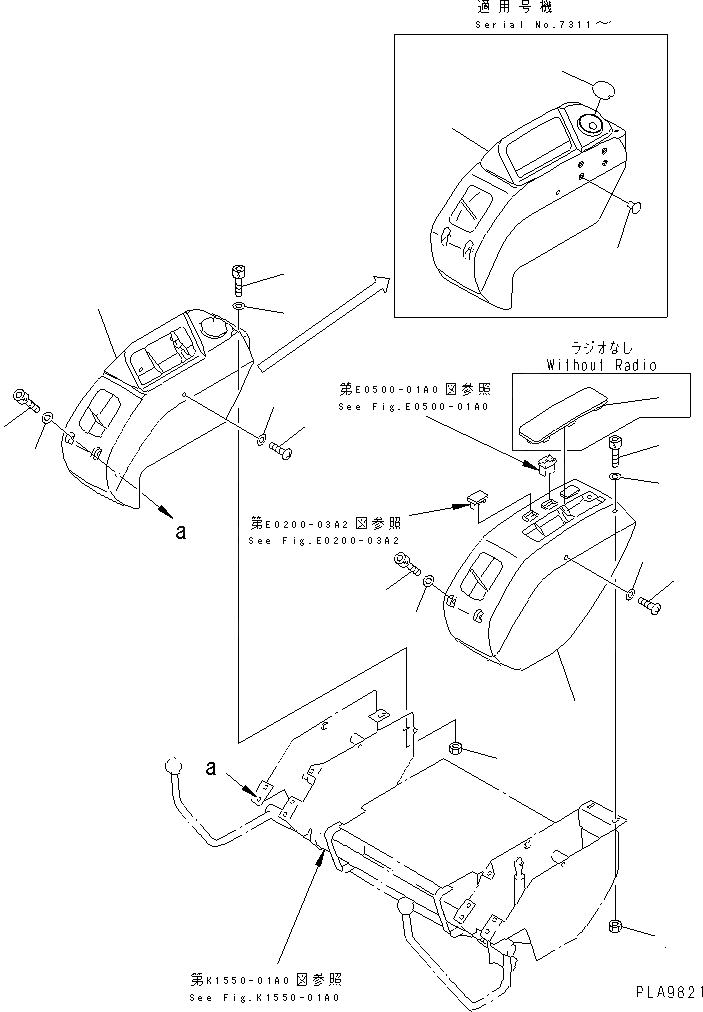 適用号機
Serial No.7311～

ラジオなし
Without Radio

第E0500-01A0図参照
See Fig.E0500-01A0

第E0200-03A2図参照
See Fig.E0200-03A2

a

a

第K1550-01A0図参照
See Fig.K1550-01A0

PLA9821