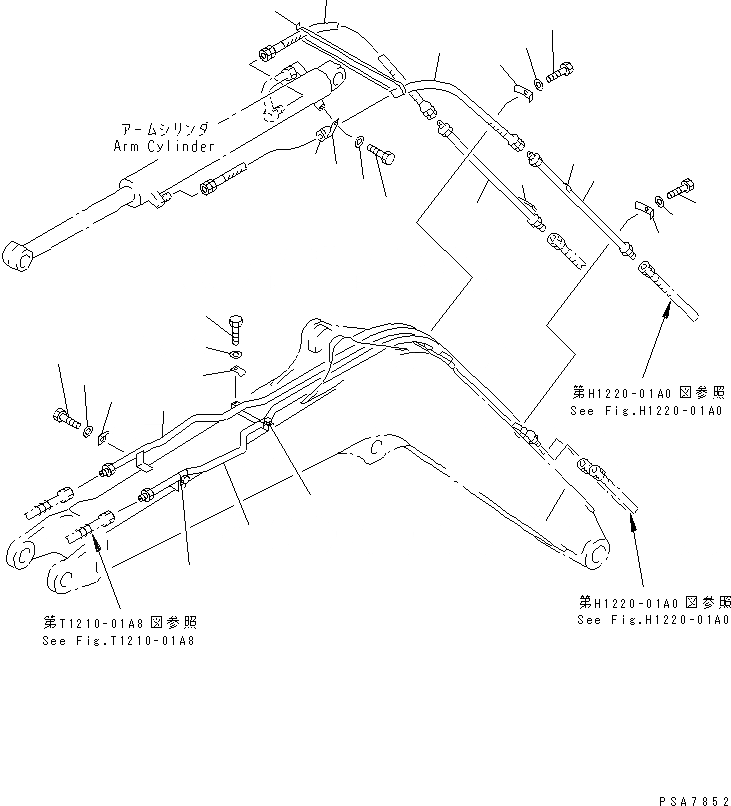 アームシリンダ
Arm Cylinder

第H1220-01A0 図参照
See Fig.H1220-01A0

第H1220-01A0 図参照
See Fig.H1220-01A0

第T1210-01A8 図参照
See Fig.T1210-01A8

PSA7852