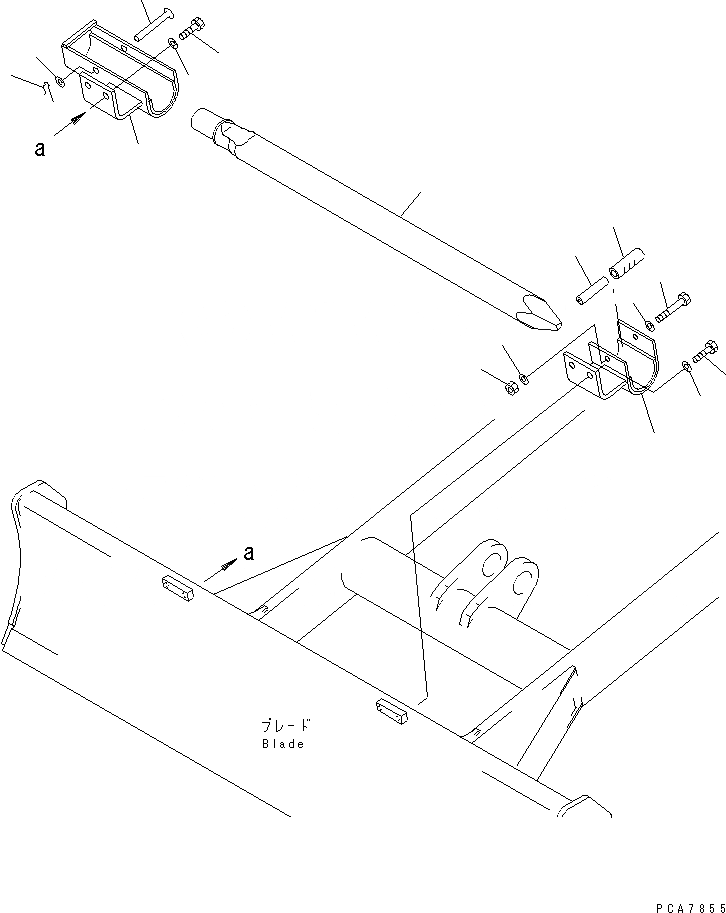 a

a

ブレード
Blade

PCA7855