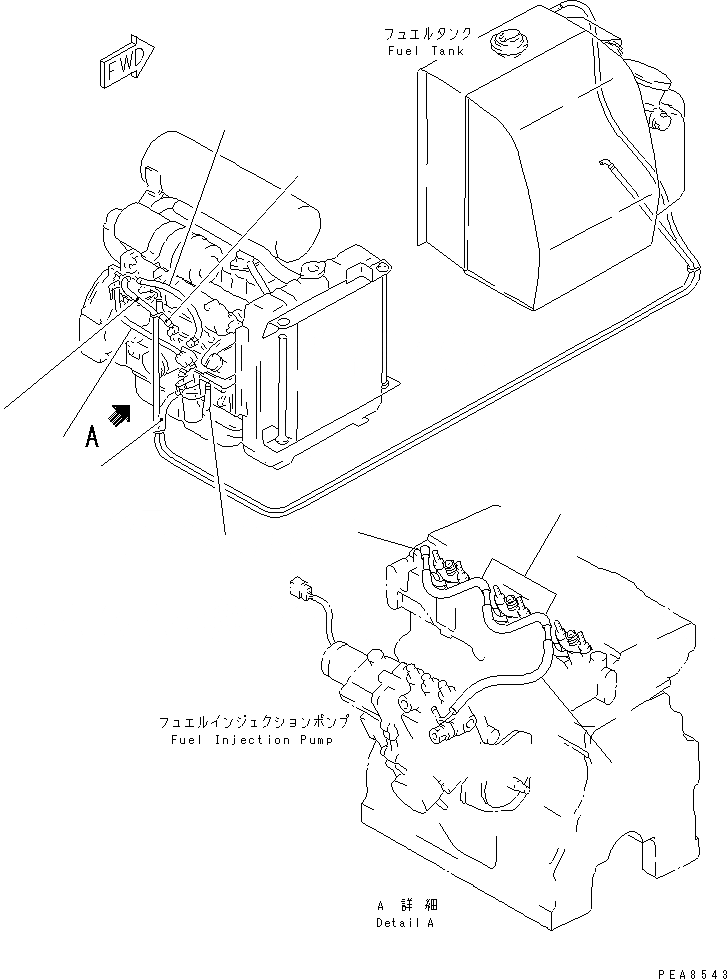 FWD

フュエルタンク
Fuel Tank

A

フュエルインジェクションポンプ
Fuel Injection Pump

A 詳細
Detail A

PEA8543