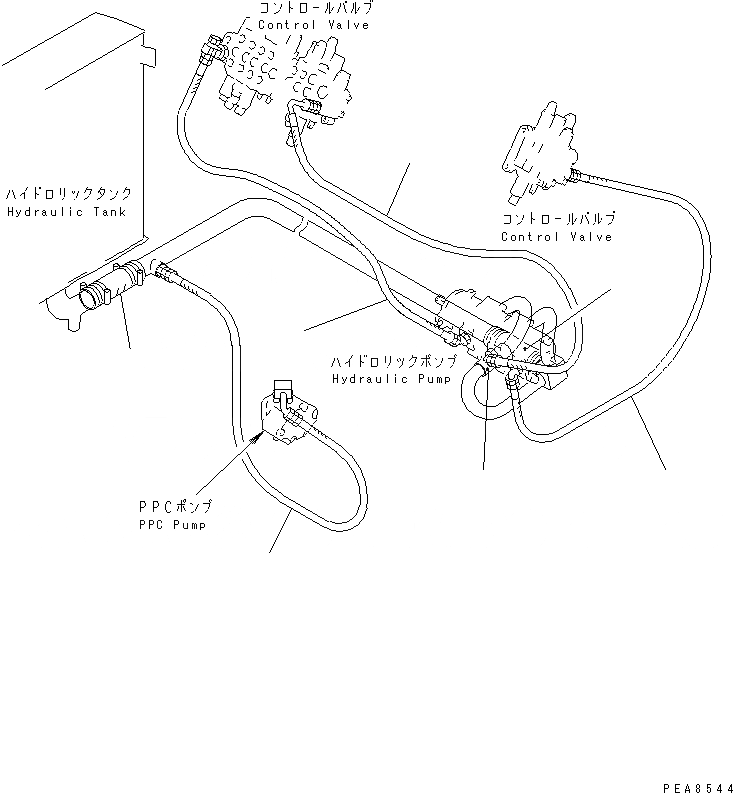 コントロールバルブ
Control Valve

ハイドロリックタンク
Hydraulic Tank

コントロールバルブ
Control Valve

ハイドロリックポンプ
Hydraulic Pump

PPCポンプ
PPC Pump

PEA8544