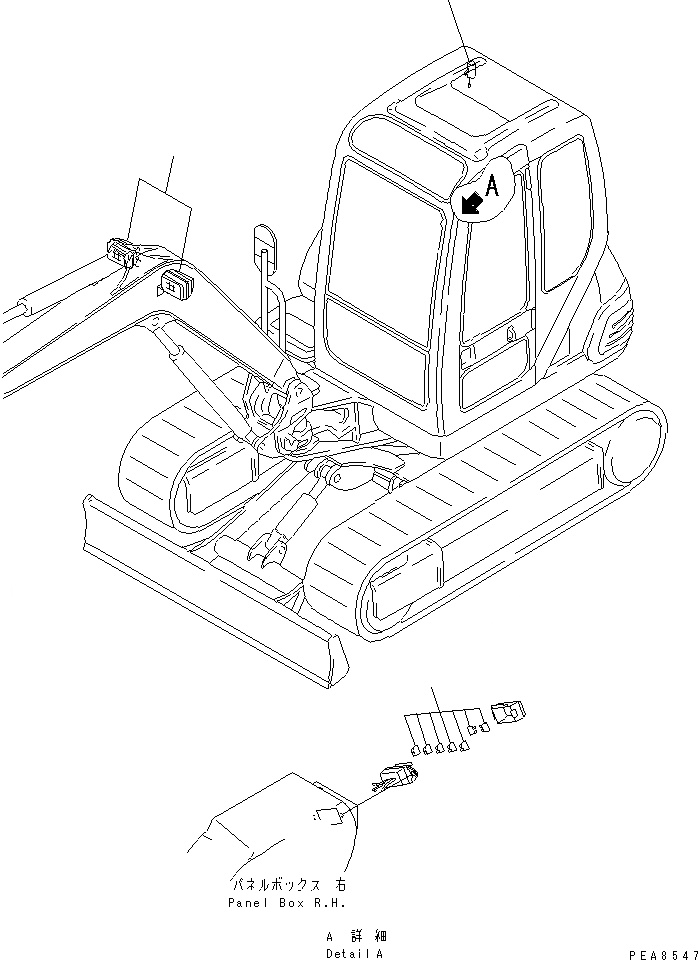 A

パネルボックス 右
Panel Box R.H.

A 詳細
Detail A

PEA8547