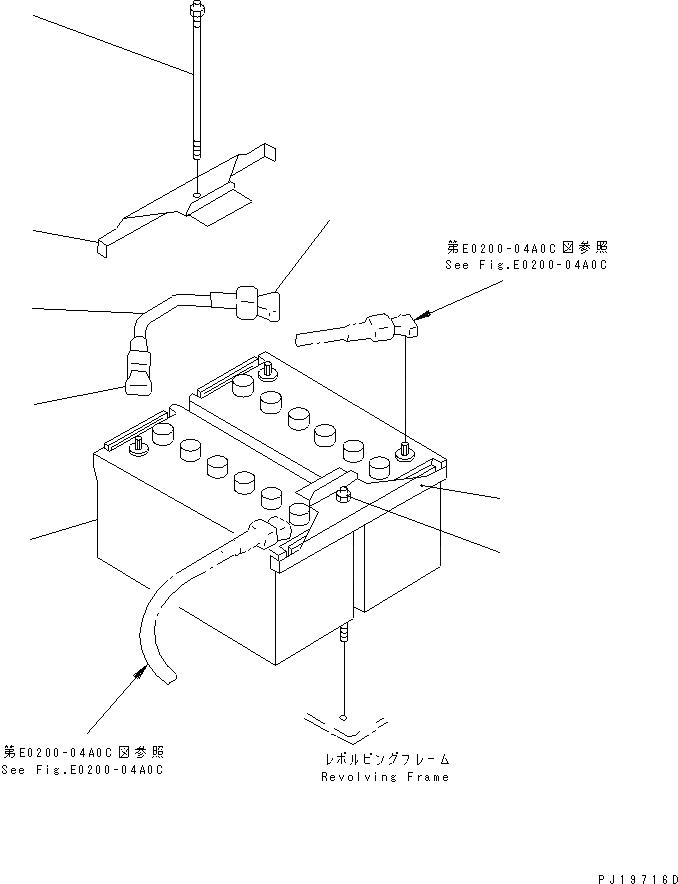 第E0200-04A0C図参照
See Fig.E0200-04A0C

第E0200-04A0C図参照
See Fig.E0200-04A0C

レボルビングフレーム
Revolving Frame

PJ19716D