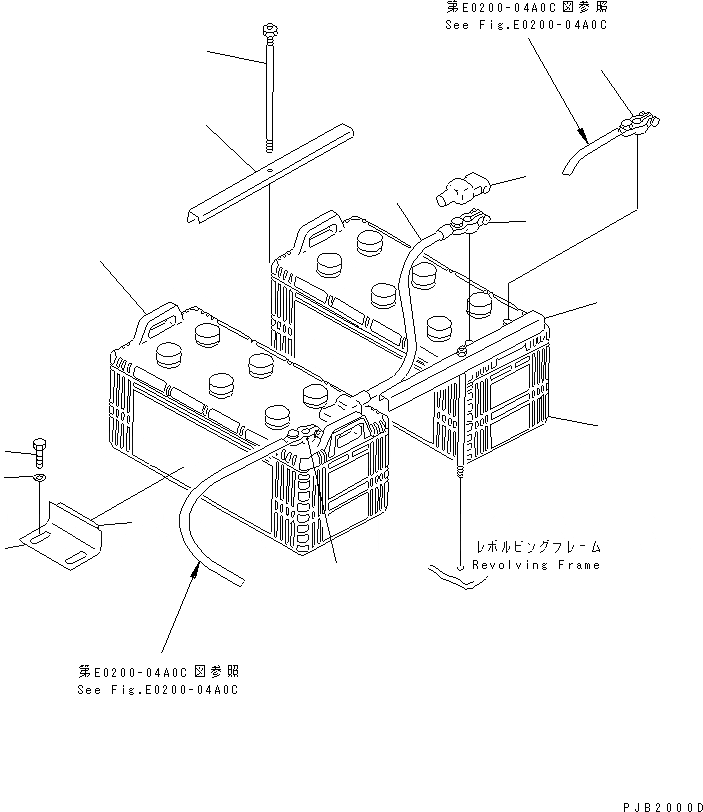 第E0200-04A0C図参照
See Fig.E0200-04A0C

レボルビングフレーム
Revolving Frame

第E0200-04A0C図参照
See Fig.E0200-04A0C

PJB2000D