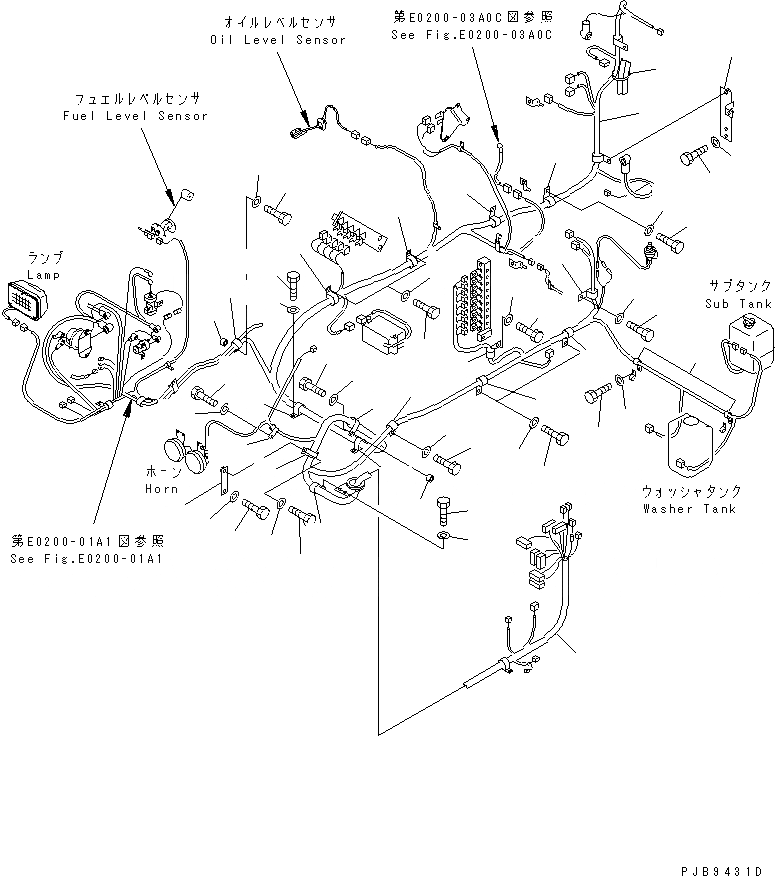 オイルレベルセンサ
Oil Level Sensor

第E0200-03A0C図参照
See Fig.E0200-03A0C

フュエルレベルセンサ
Fuel Level Sensor

ランプ
Lamp

サブタンク
Sub Tank

ホーン
Horn

ウォッシャタンク
Washer Tank

第E0200-01A1図参照
See Fig.E0200-01A1

PJB9431D