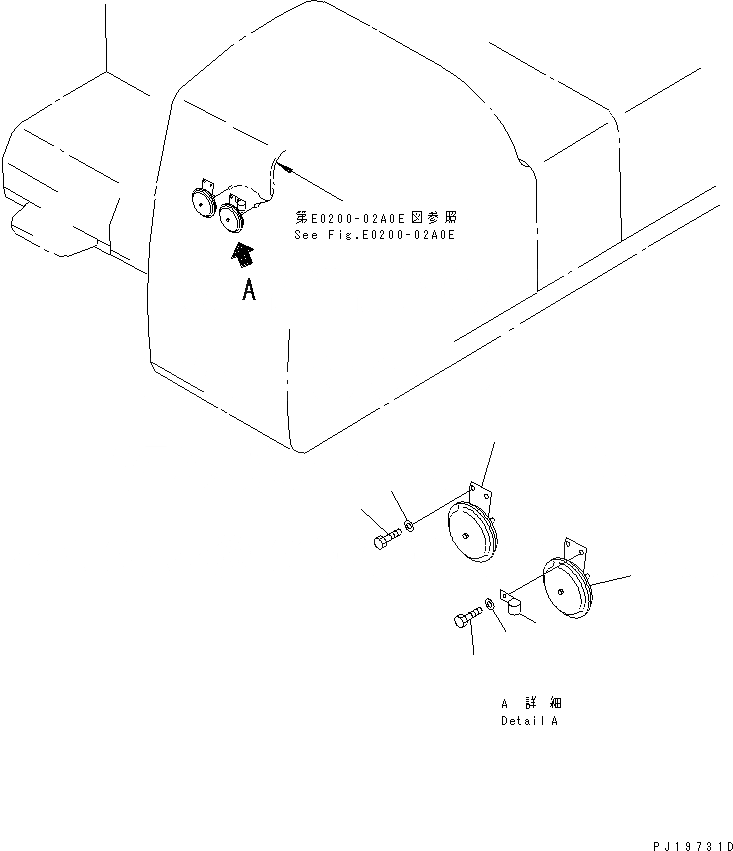 第E0200-02A0E図参照
See Fig.E0200-02A0E

A

A 詳 細
Detail A

PJ19731D