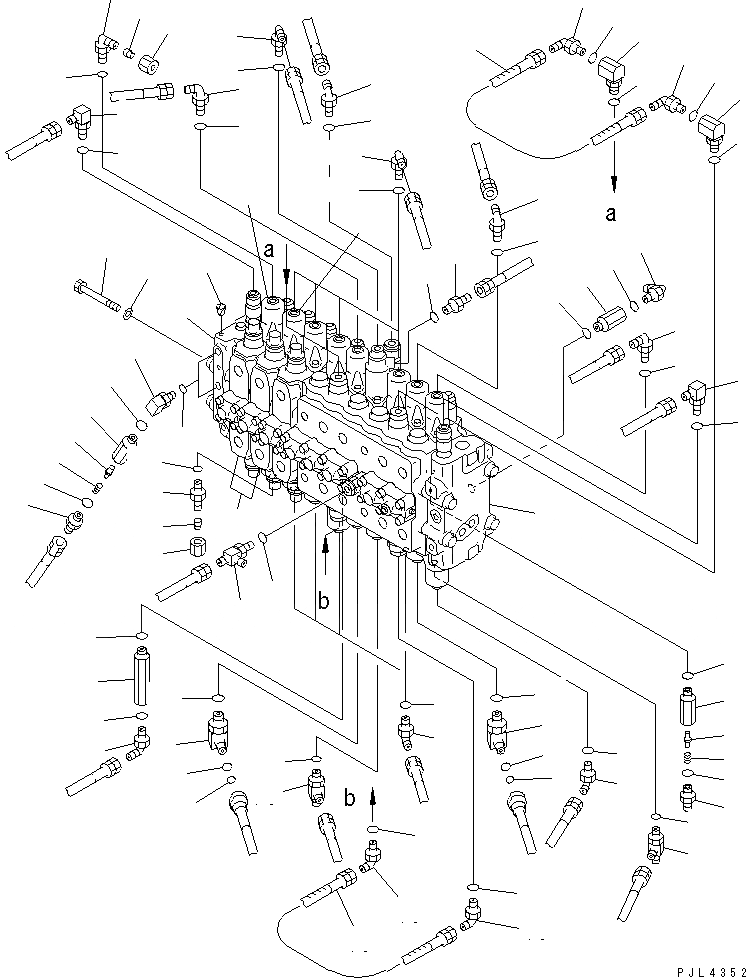 a
a
b
b
PJL4352