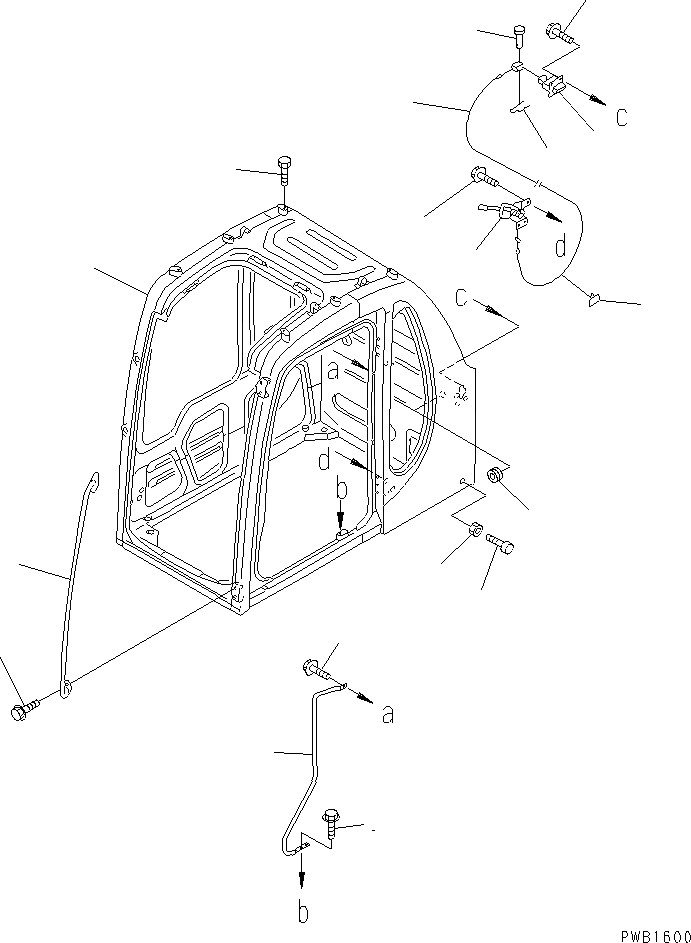 c
d
c
a
d
b
a
b
PWB1600