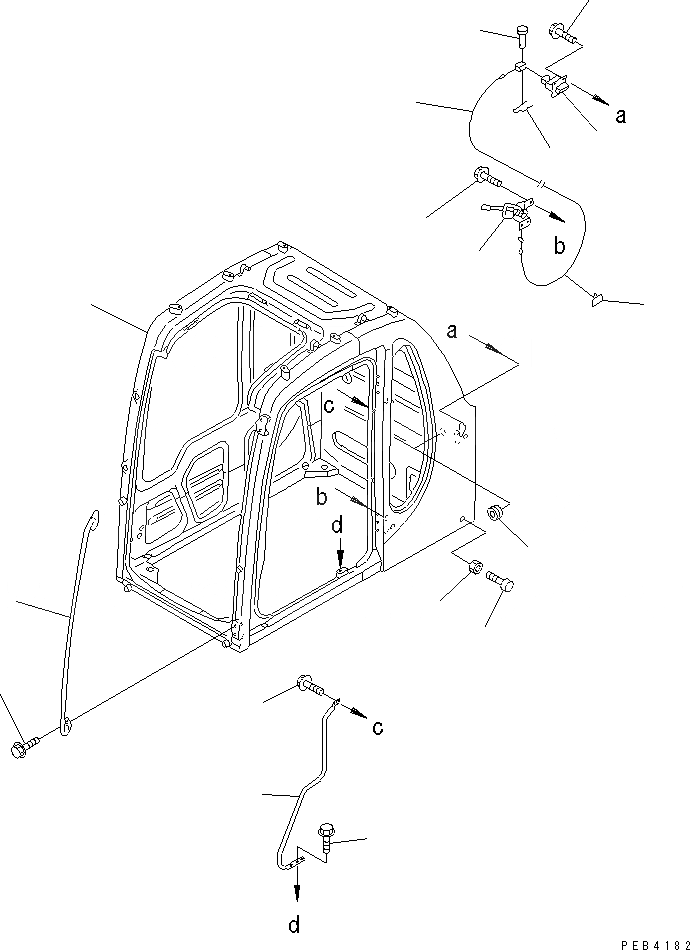 a
b
a
c
b
d
c
d
PEB4182