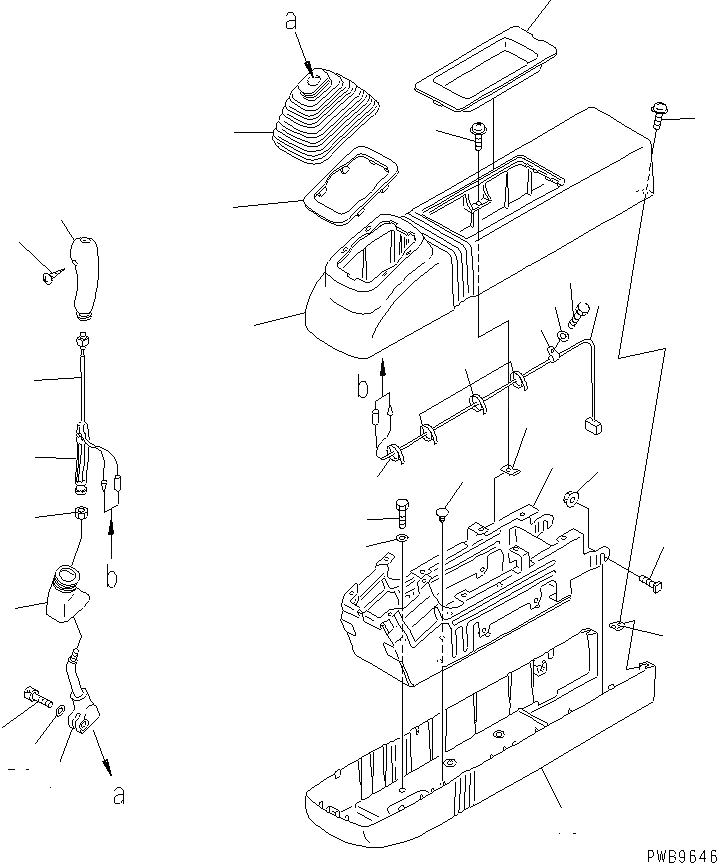 a
b
b
a
PWB9646