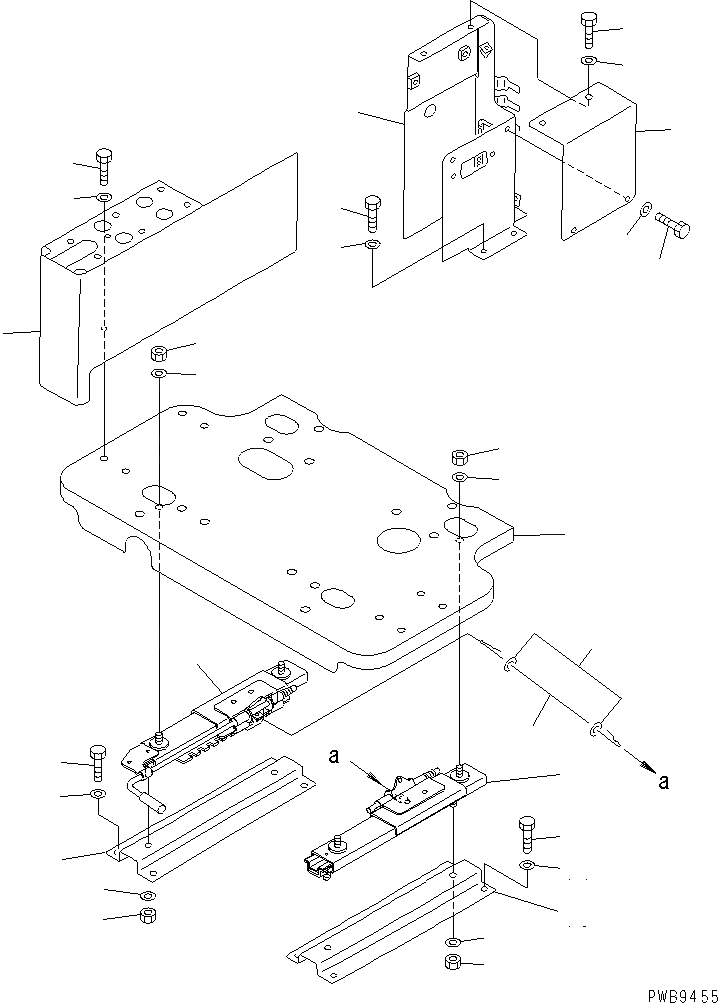 a

a

PWB9455