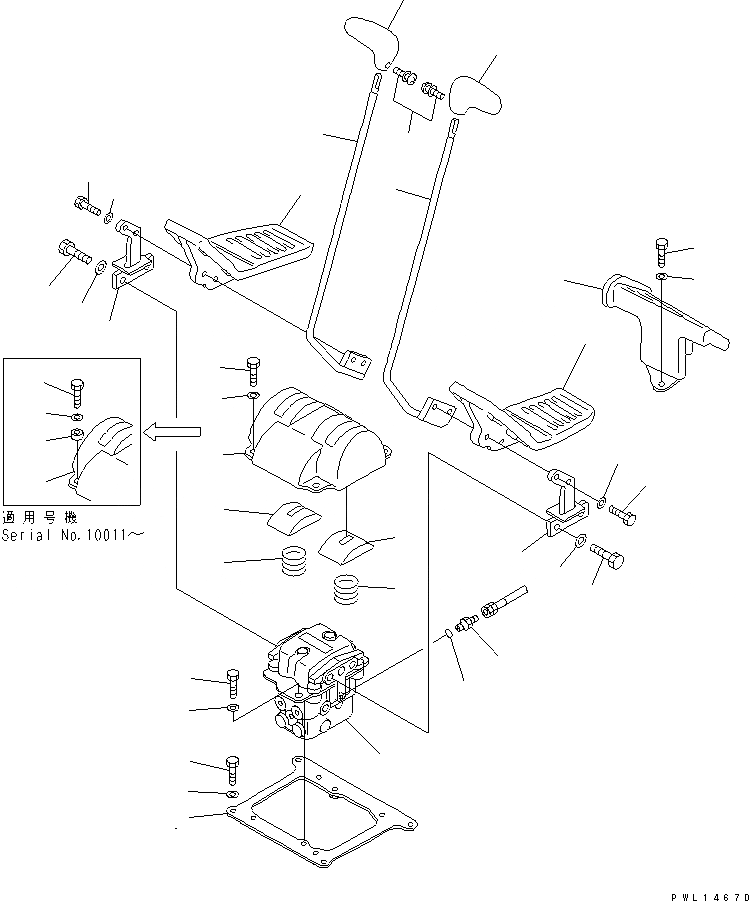 適用号機
Serial No.10011～

PWL14670